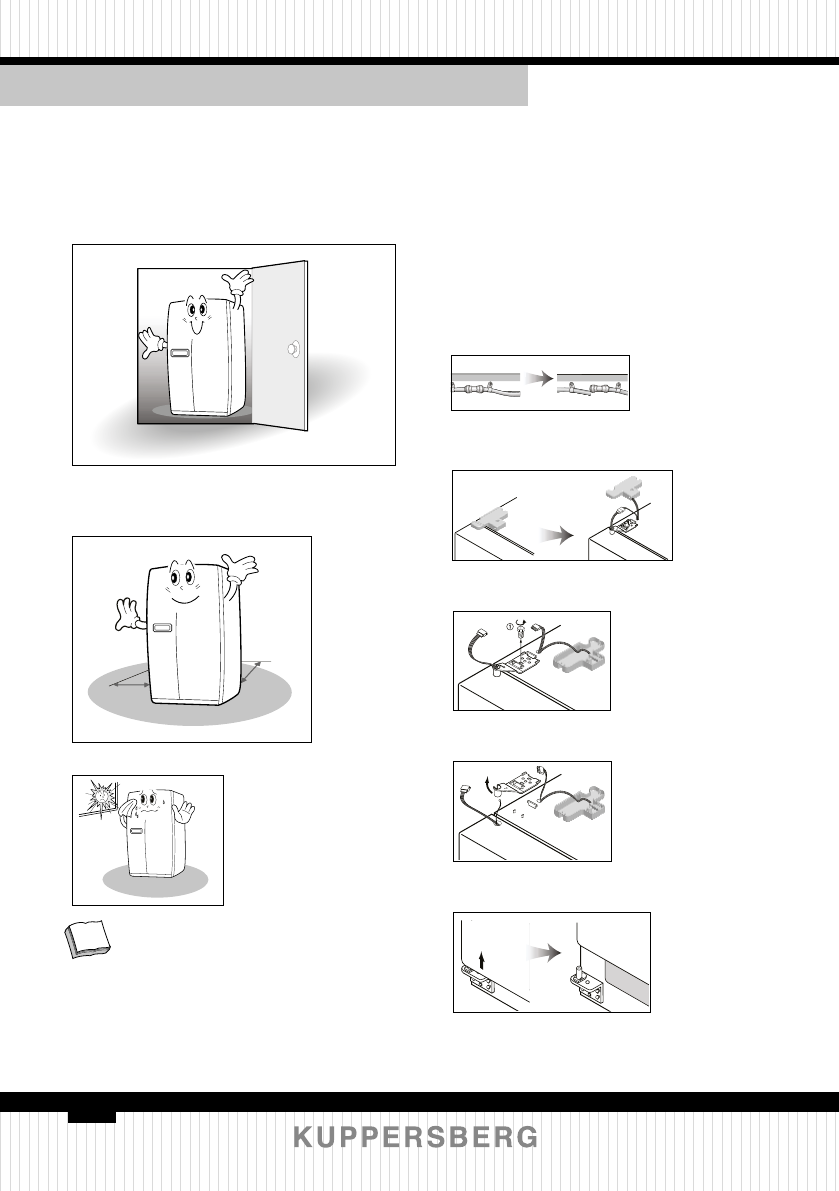 KUPPERSBERG