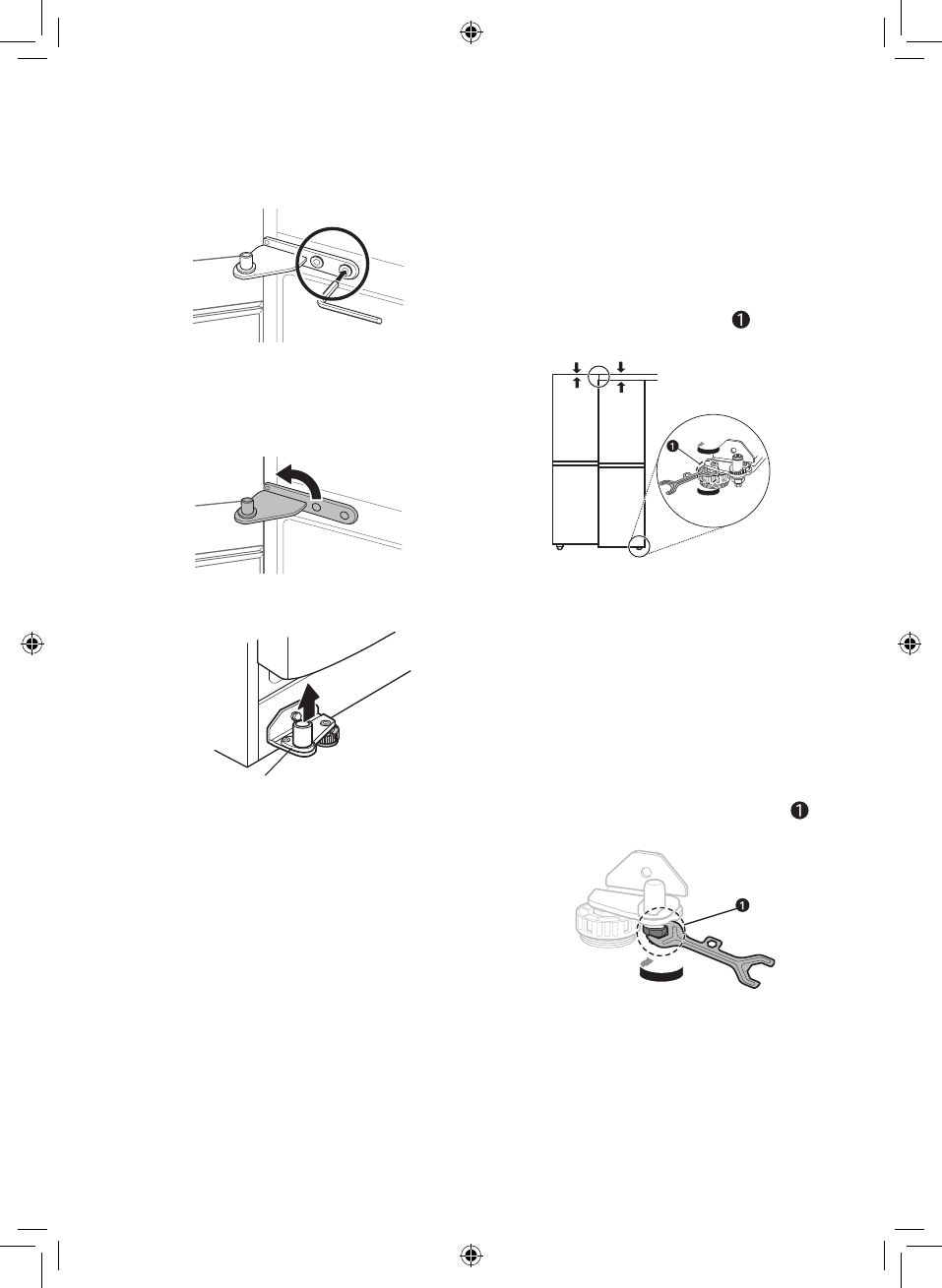 ❶

❶

❶

❶