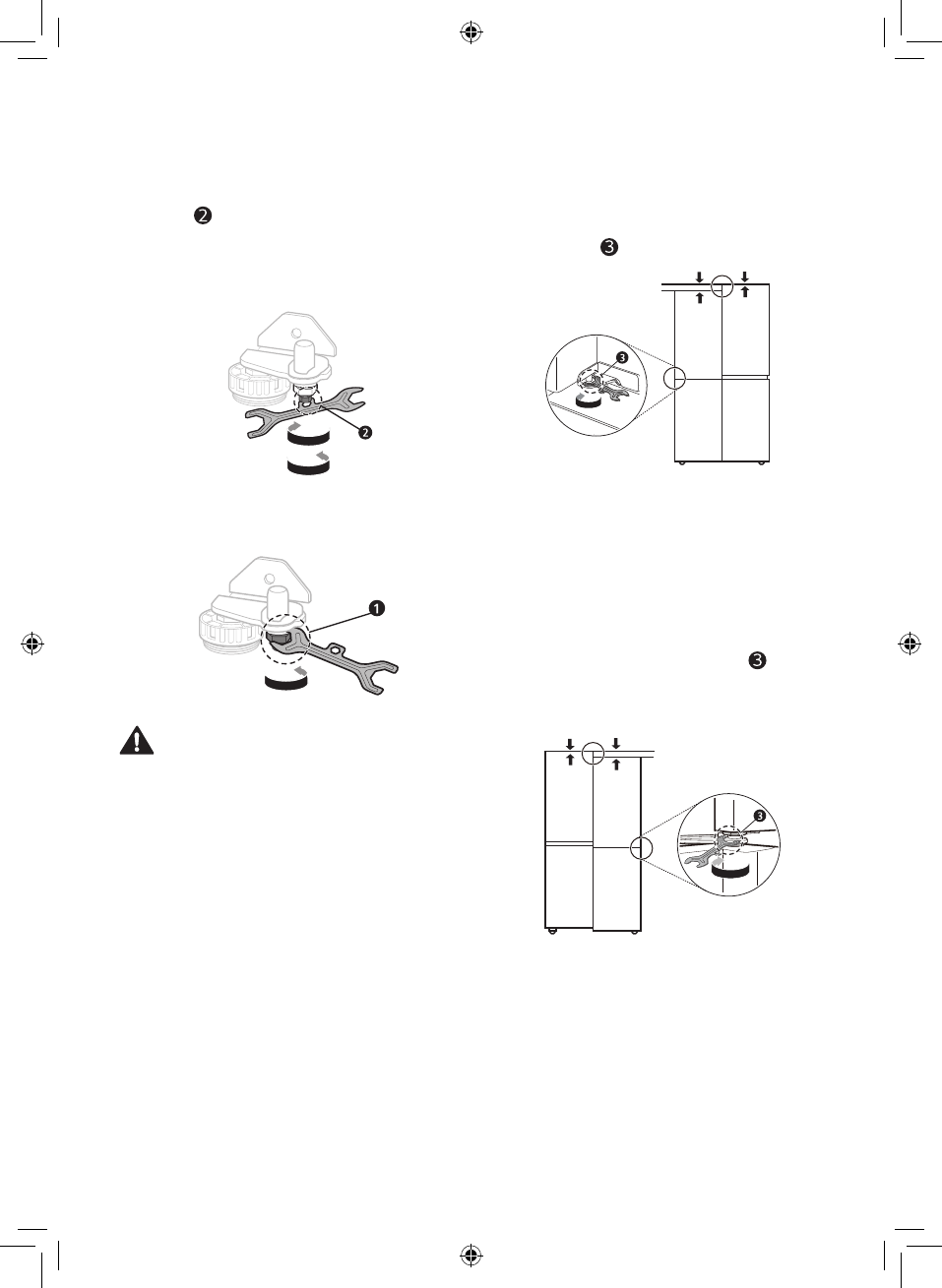 ❷

❸

❷

❶

❸

❸

❸