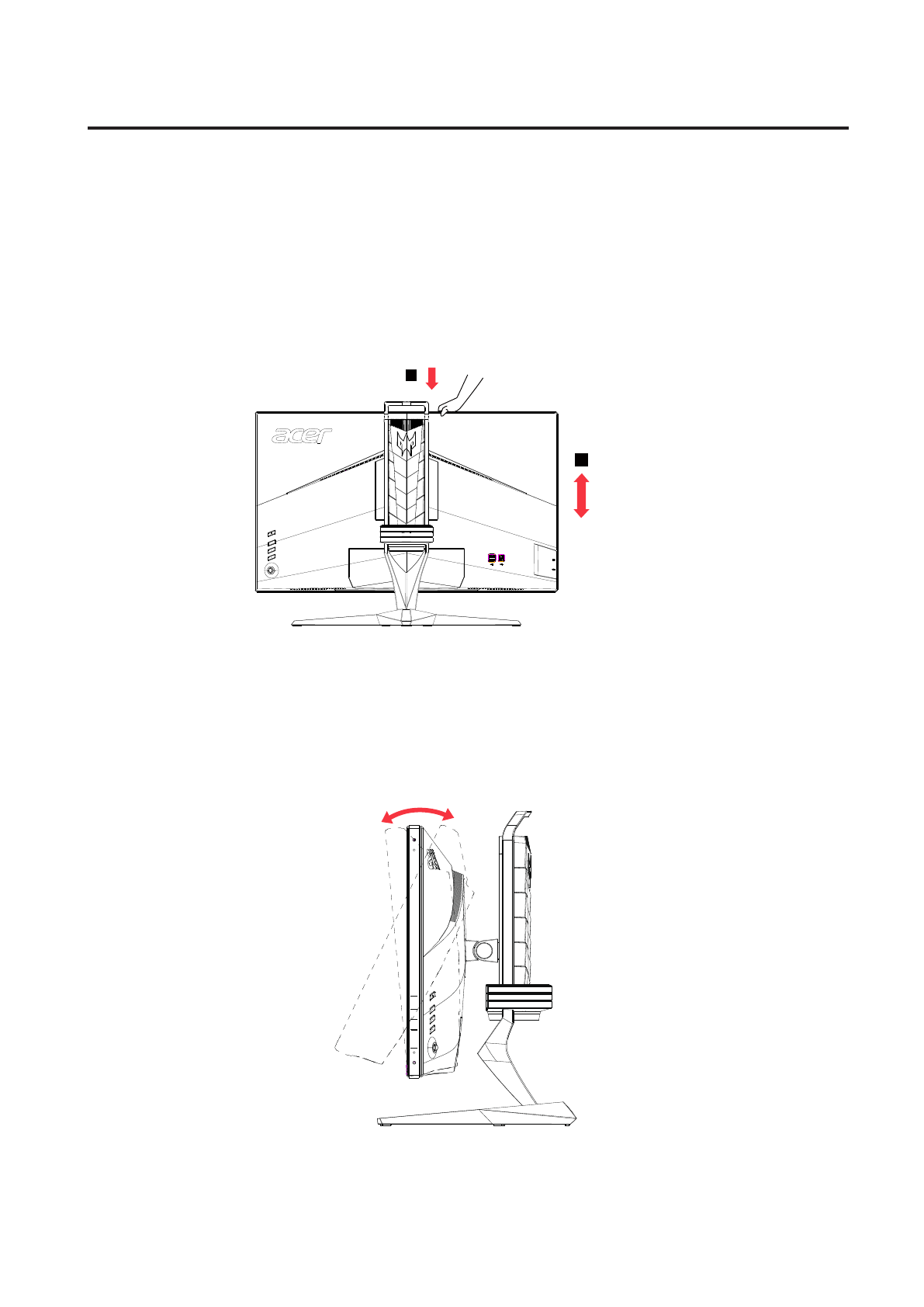 acer