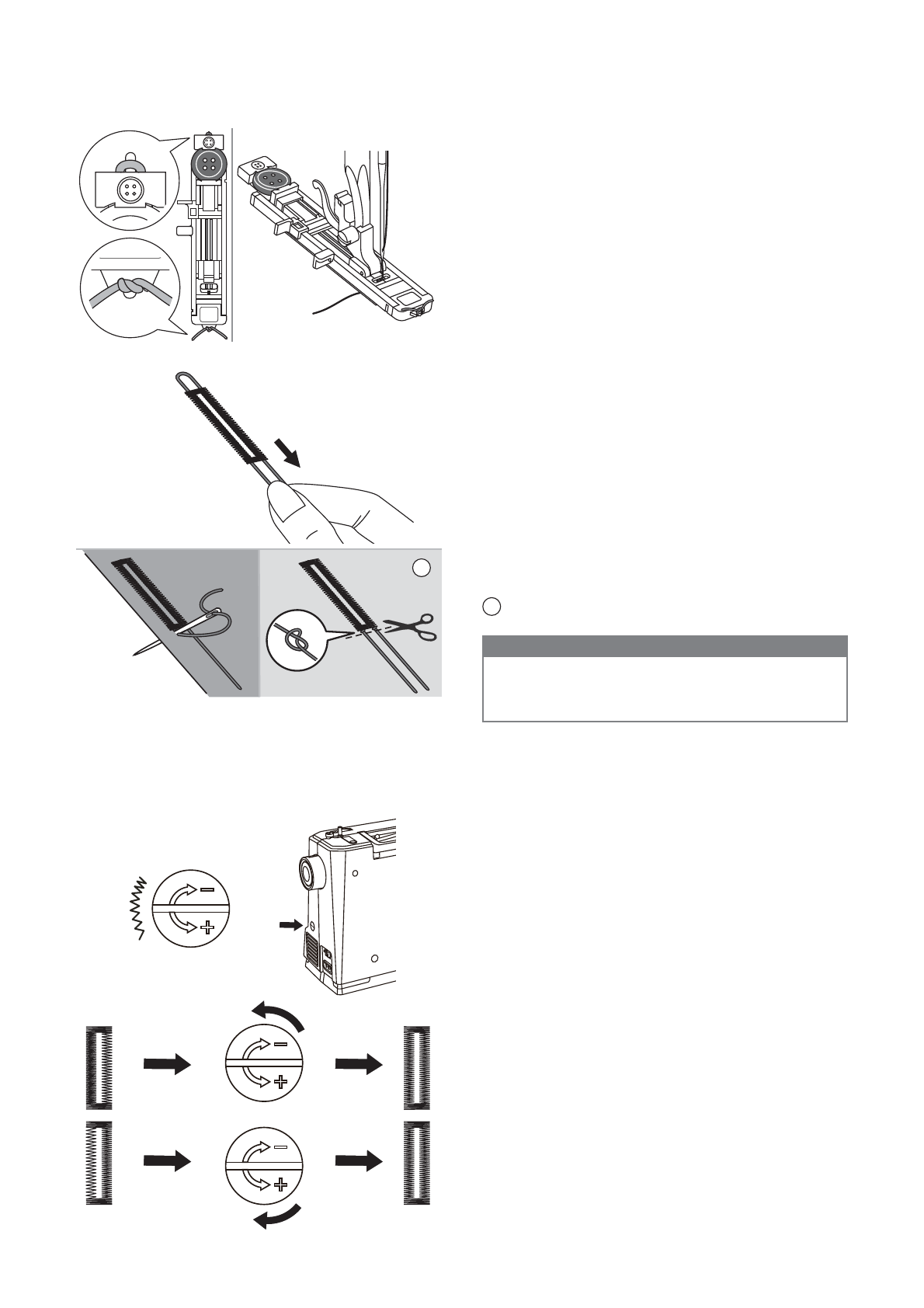 $-$
$+$
$-$
$+$
$-$
$+$