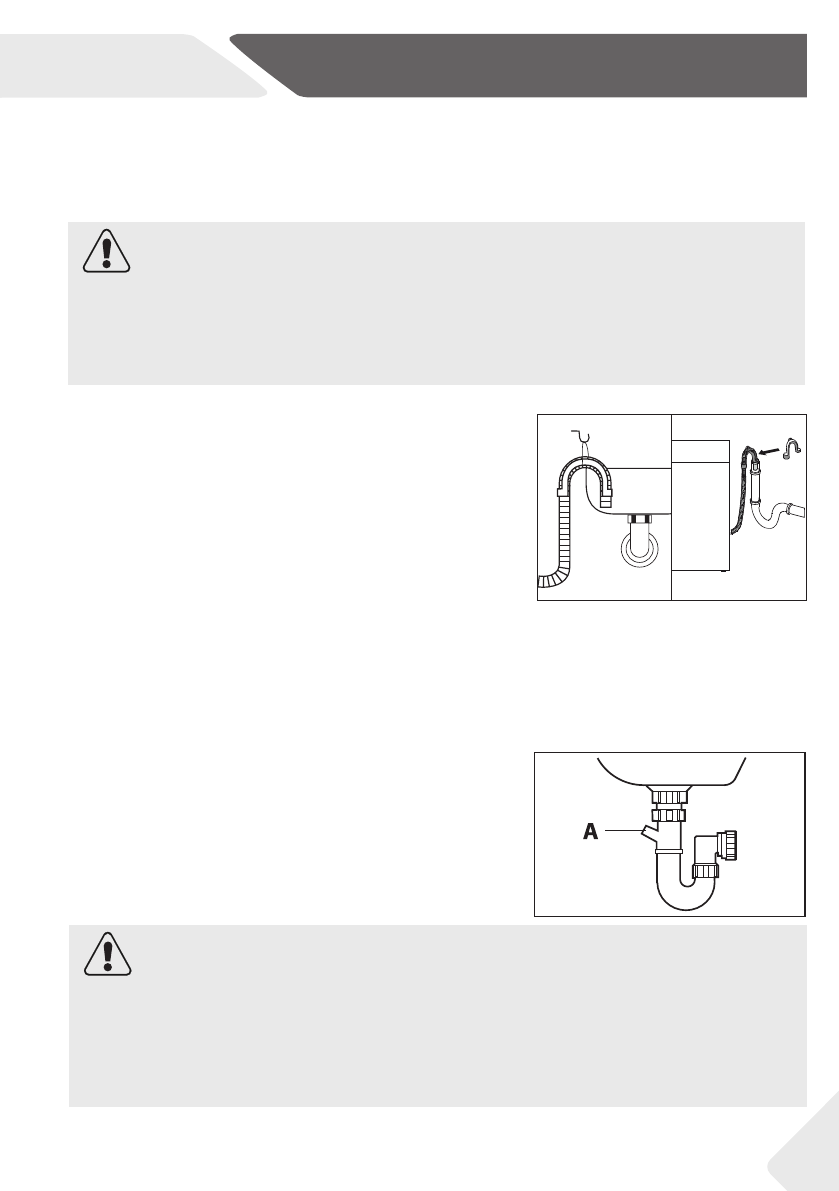 A