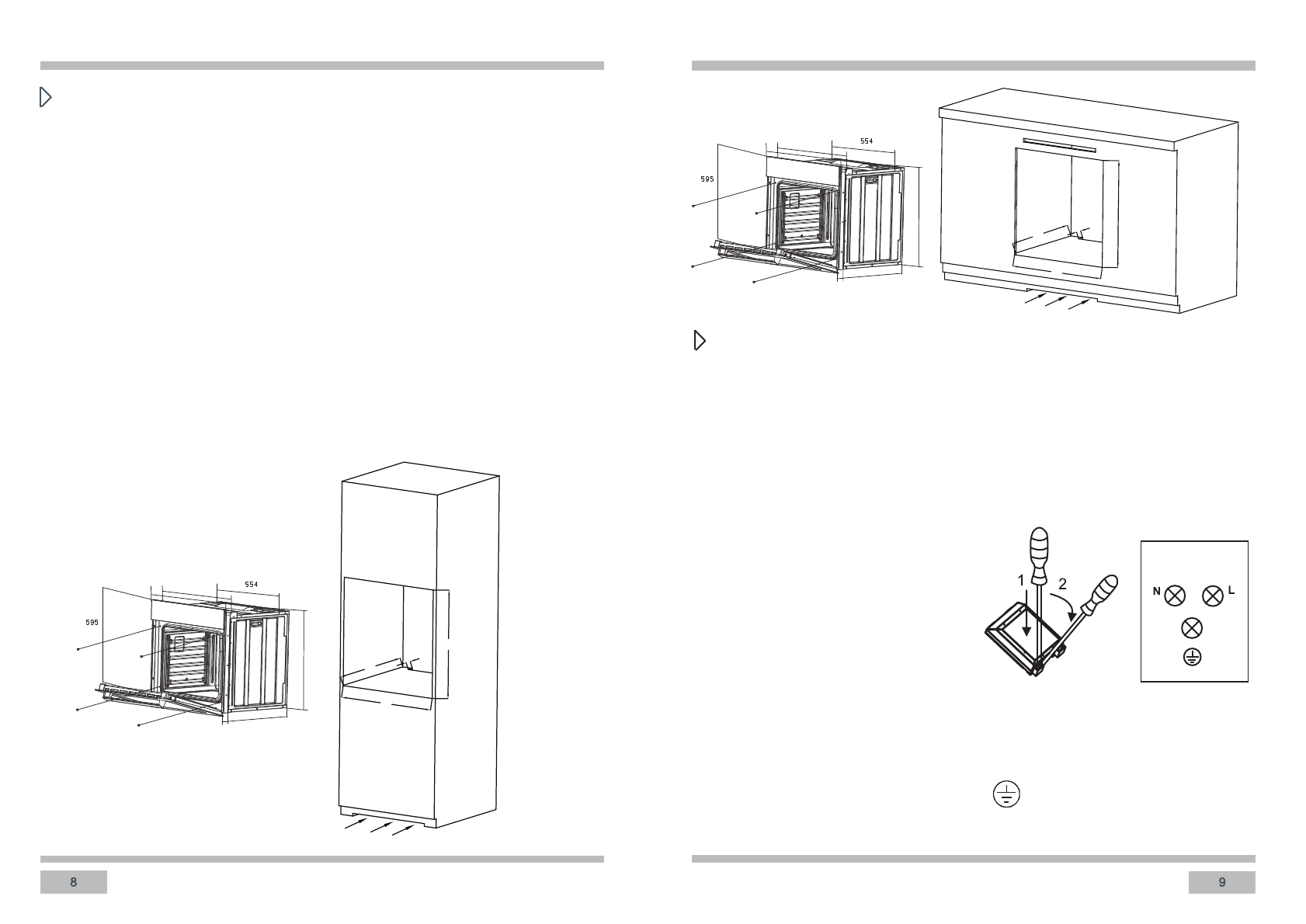 554

595

8

554

595

1

2

N

L

9