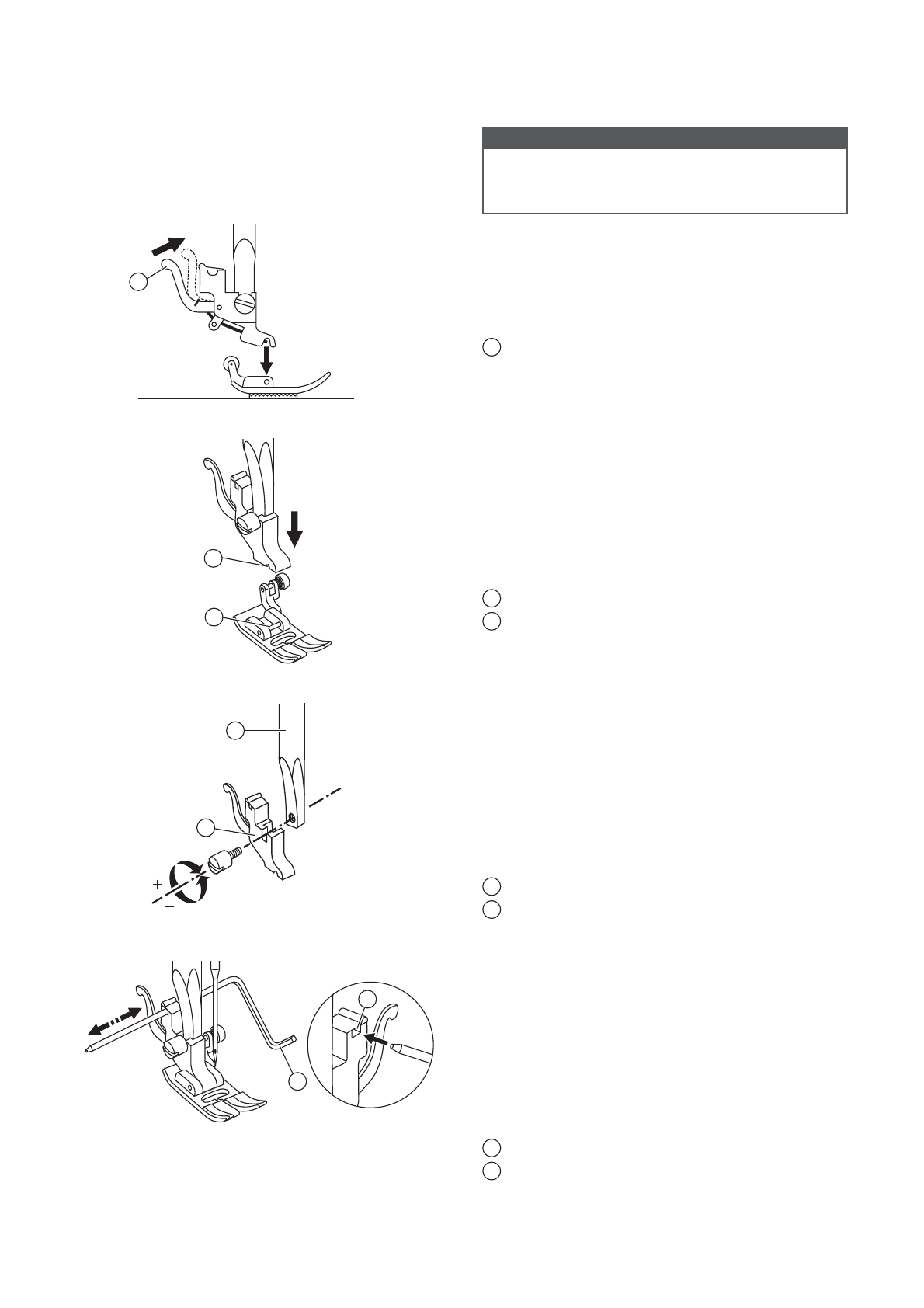 +
−