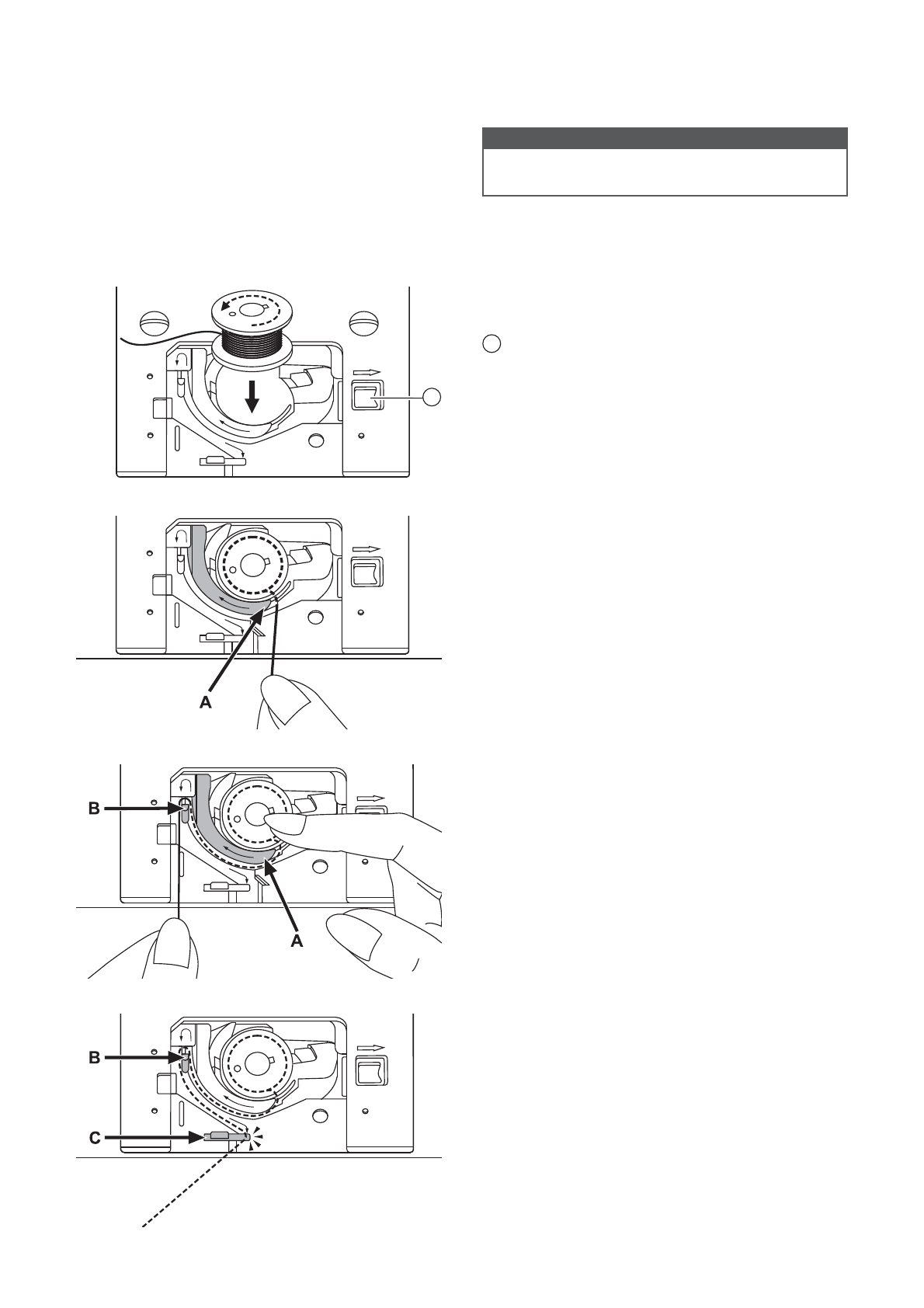 A

B

A

B

C