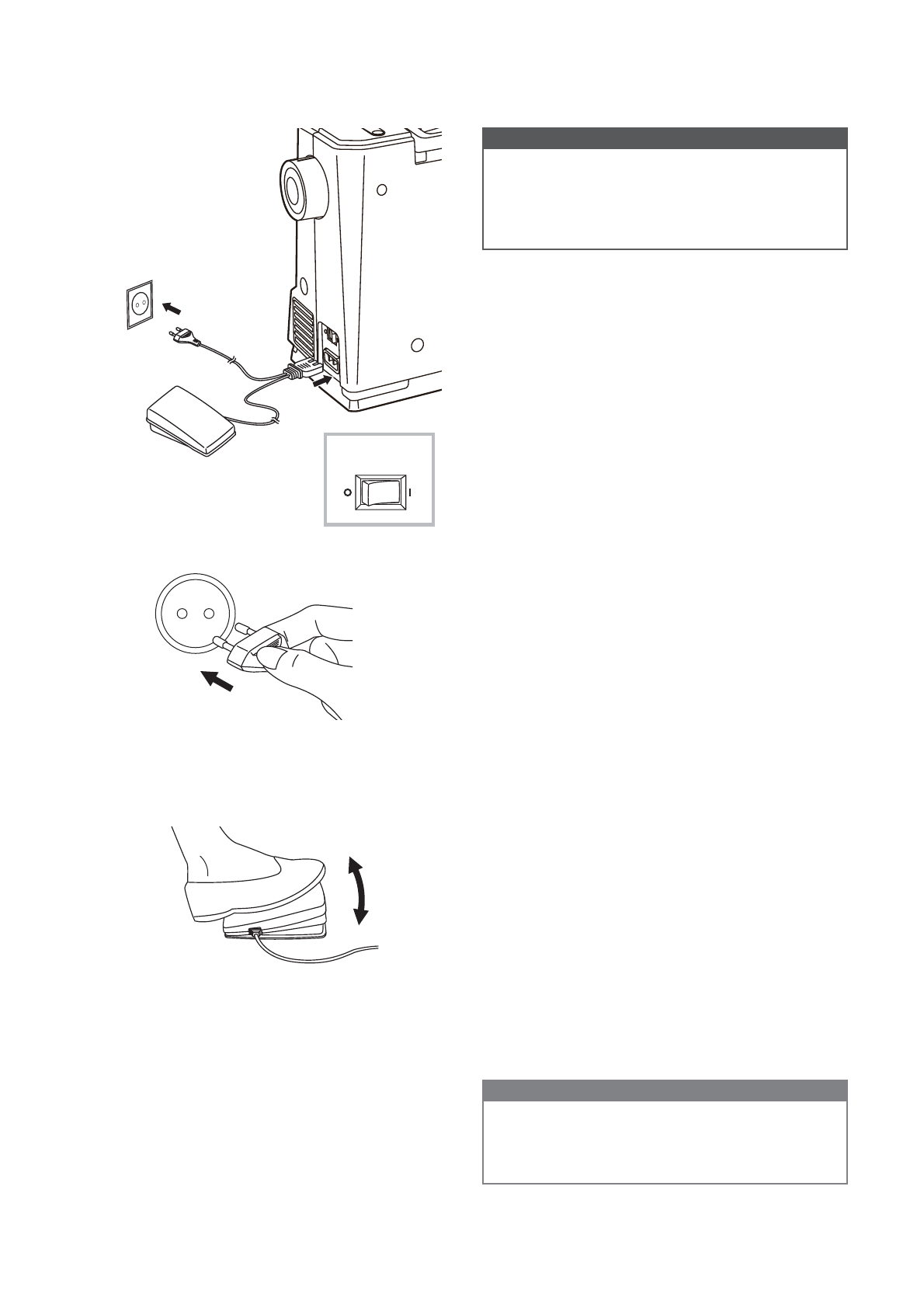 O I