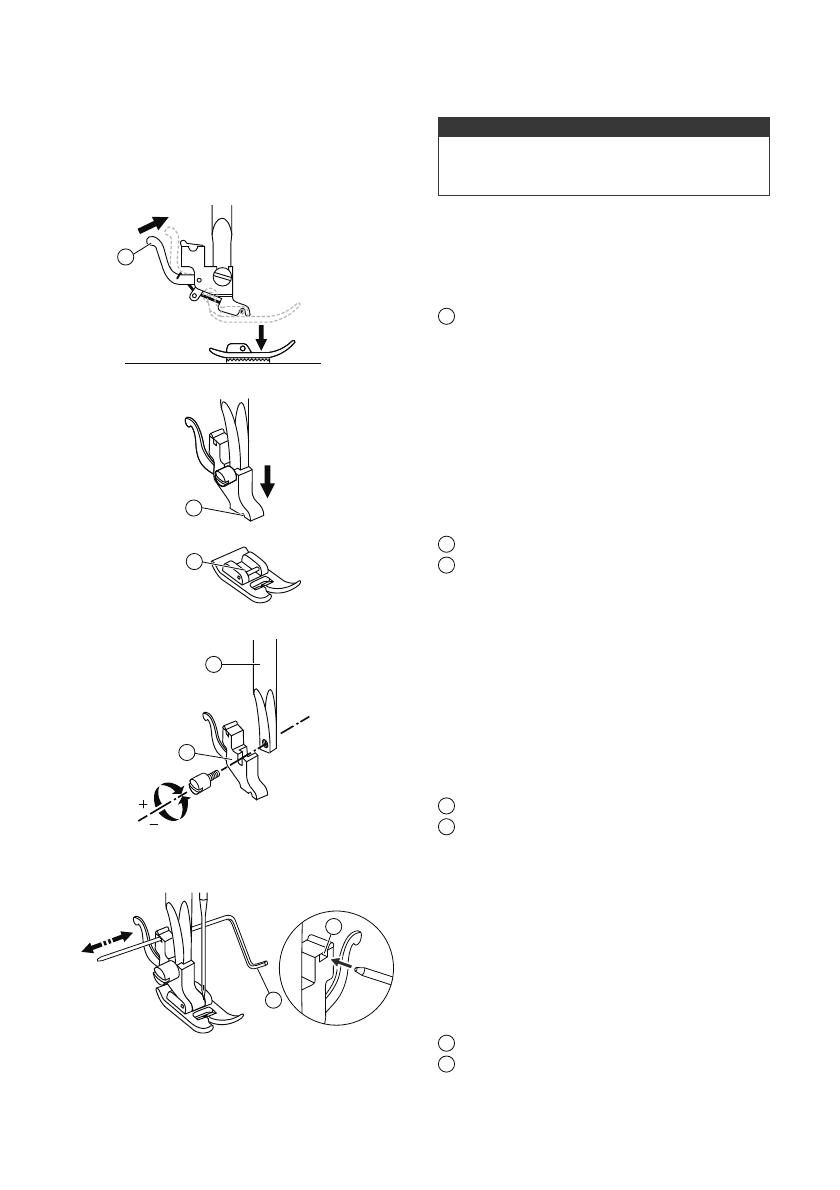 +
−