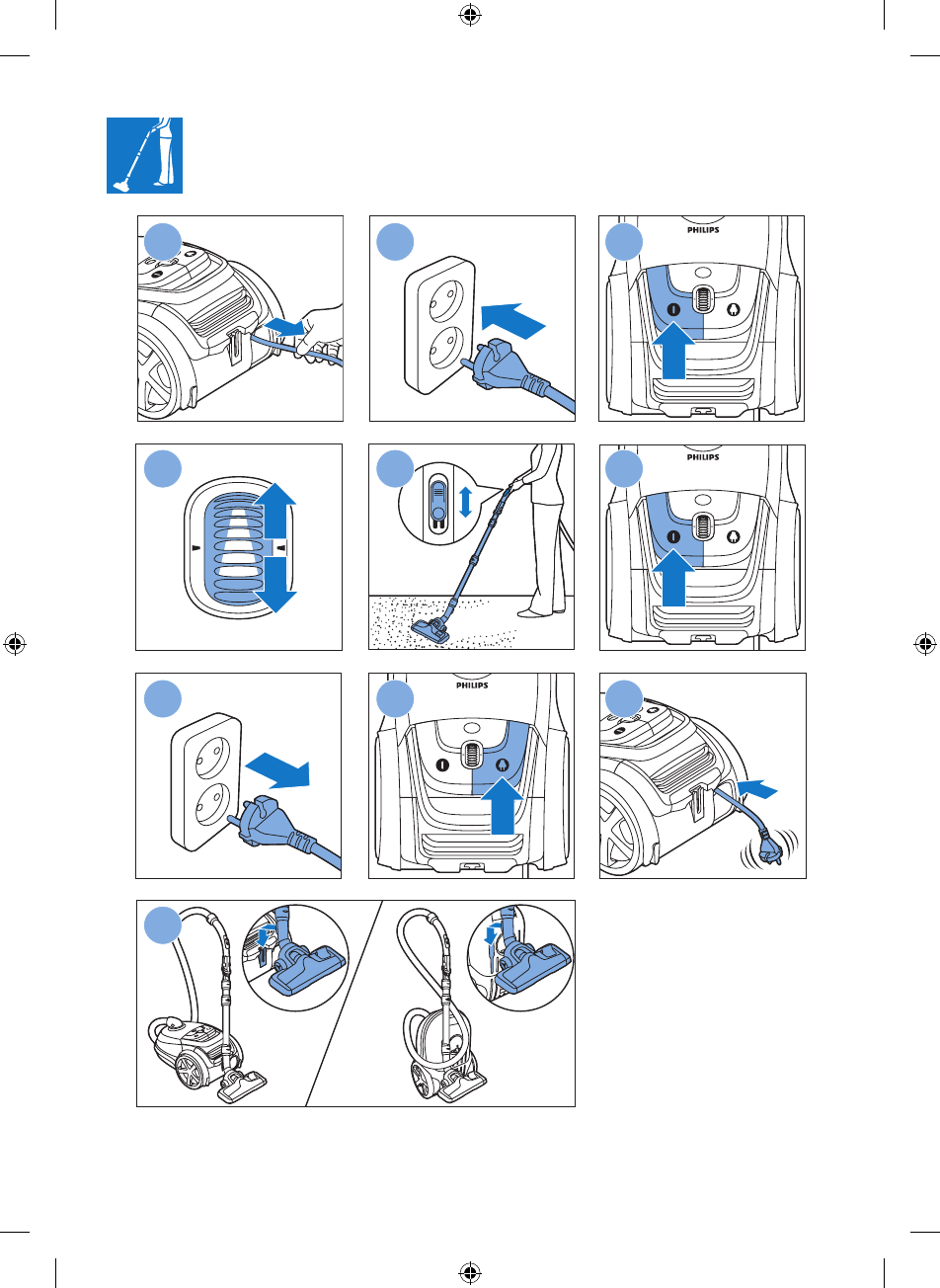 PHILIPS

PHILIPS

PHILIPS