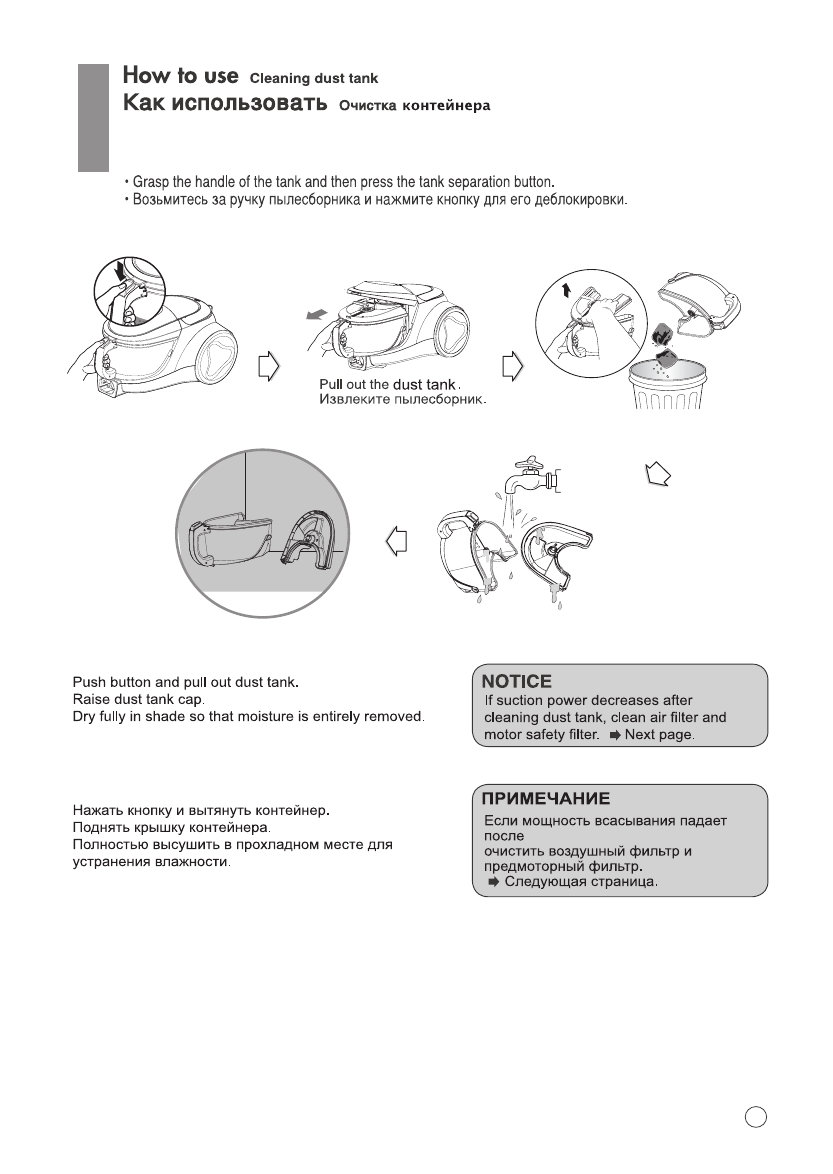 How to use Cleaning dust tank
Как использовать Очистка контейнера

• Grasp the handle of the tank and then press the tank separation button.
• Возьмитесь за ручку пылесборника и нажмите кнопку для его деблокировки.

Pull out the dust tank.
Извлеките пылесборник.

Push button and pull out dust tank.
Raise dust tank cap.
Dry fully in shade so that moisture is entirely removed.

NOTICE
If suction power decreases after cleaning dust tank, clean air filter and motor safety filter. ➡ Next page.

Нажать кнопку и вытянуть контейнер.
Поднять крышку контейнера.
Полностью высушить в прохладном месте для устранения влажности.

ПРИМЕЧАНИЕ
Если мощность всасывания падает после
очистить воздушный фильтр и предмоторный фильтр.
➡ Следующая страница.