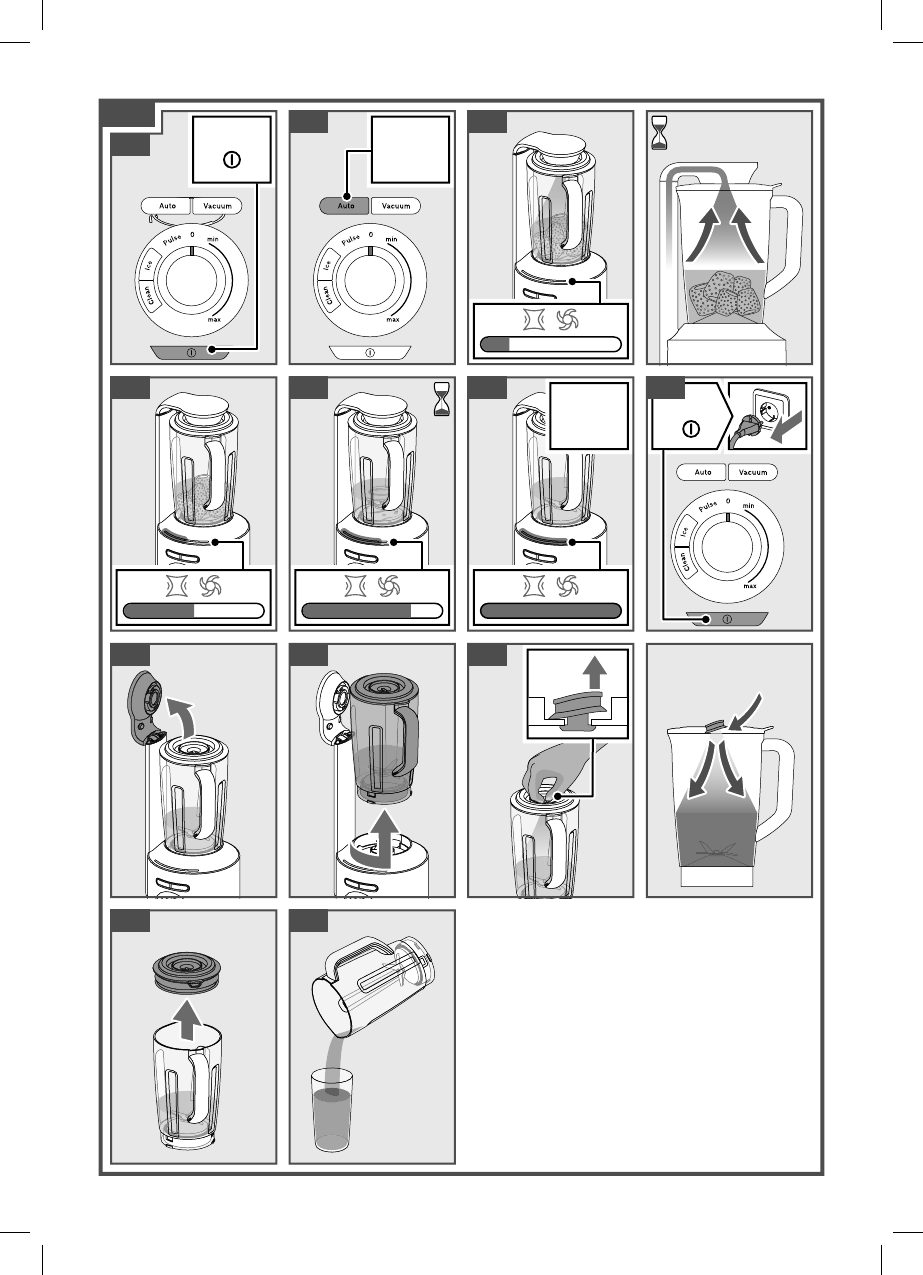 Auto
Vacuum
Pulse
0
min
Ice
Clean
max

Auto
Vacuum
Pulse
0
min
Ice
Clean
max

Auto
Vacuum
Pulse
0
min
Ice
Clean
max