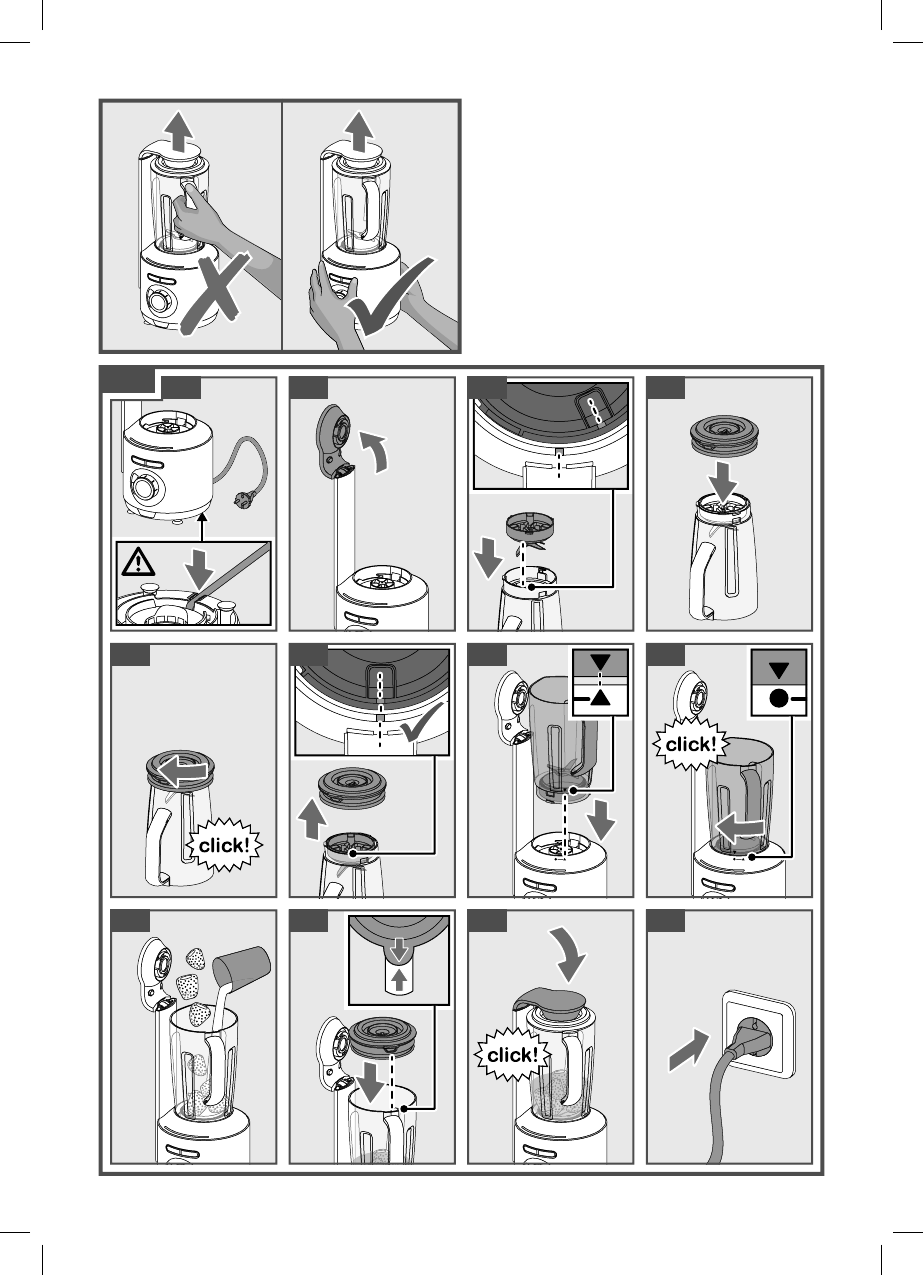 click!

click!

click!