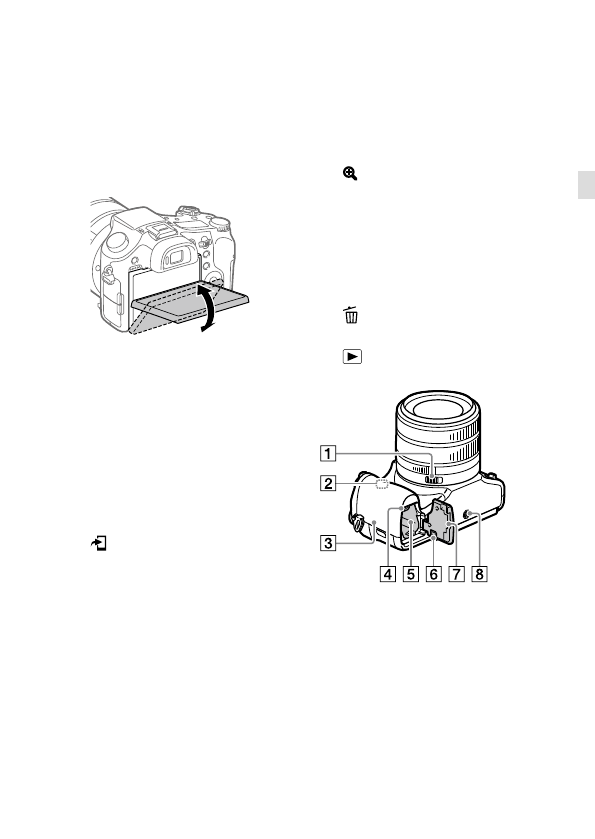 1

2

3

4 5 6 7 8