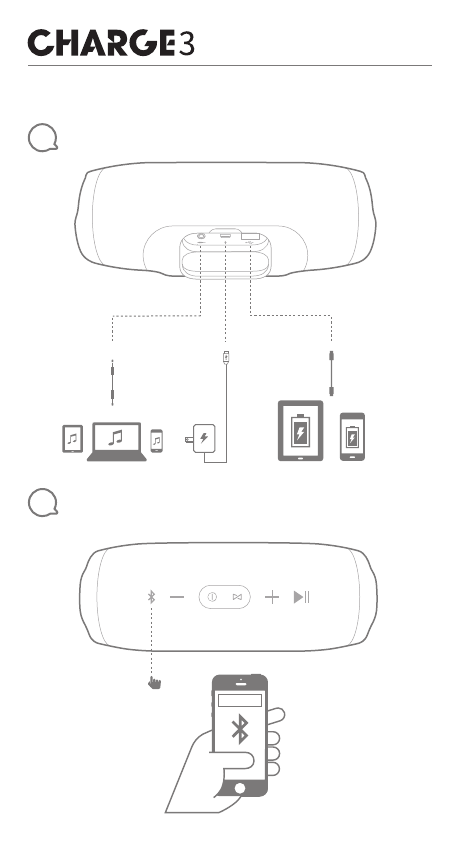 CHARGE3