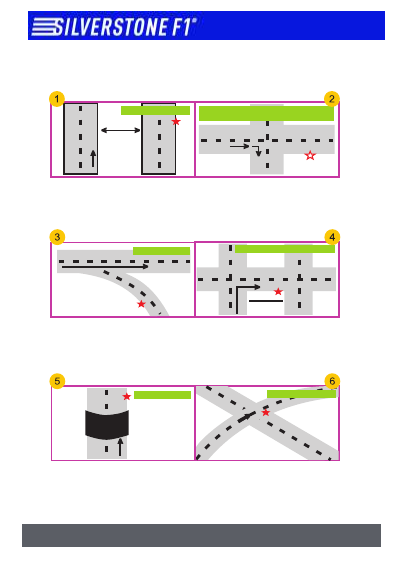 SILVERSTONE F1®

1

2

3

4

5

6