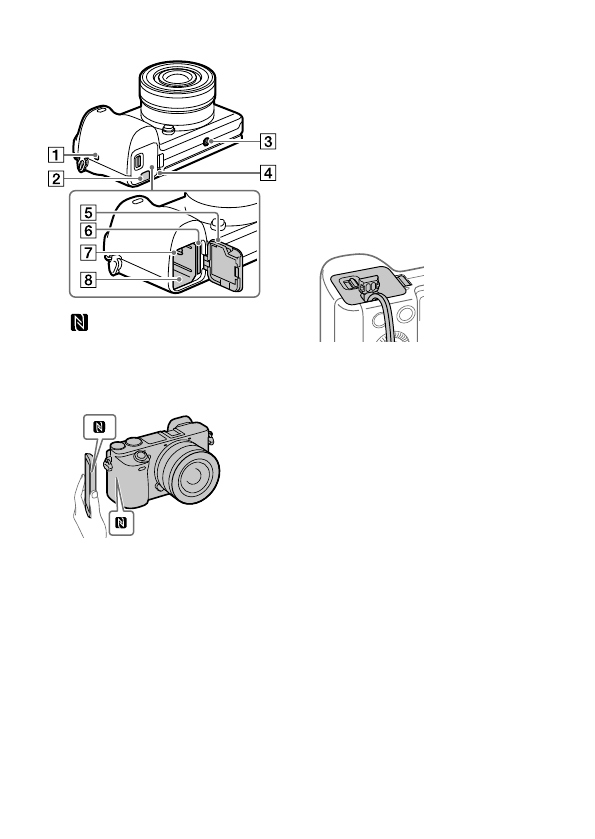 1
2
3
4
5
6
7
8