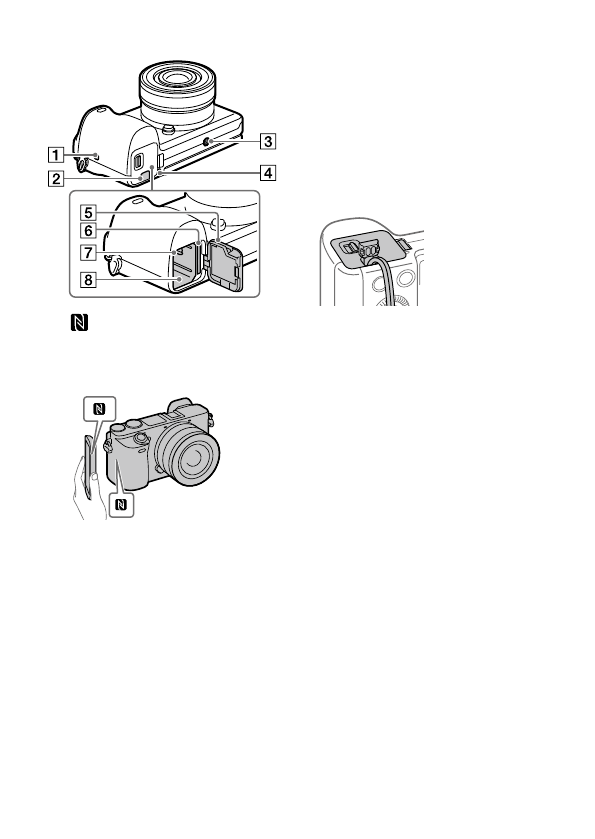 1
2
3
4
5
6
7
8