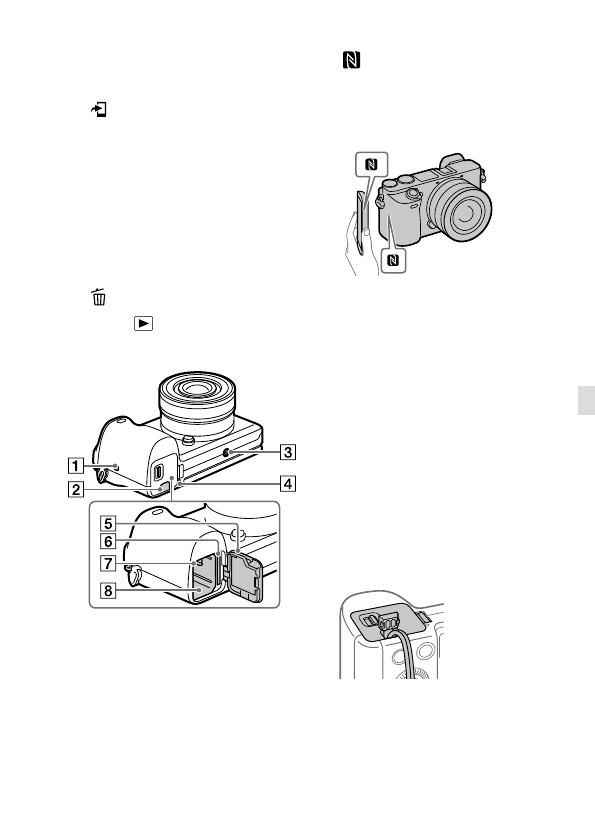 1

2

3

4

5

6

7

8