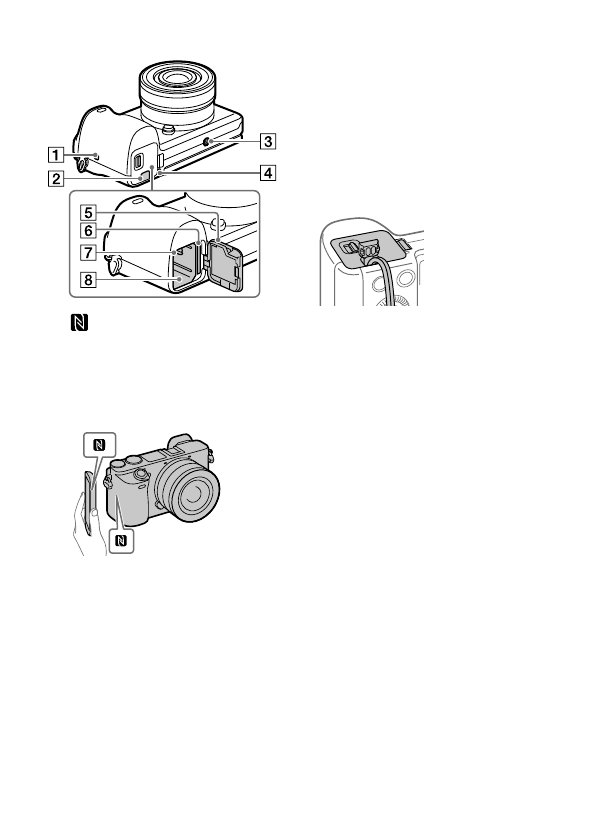 1
2
3
4
5
6
7
8