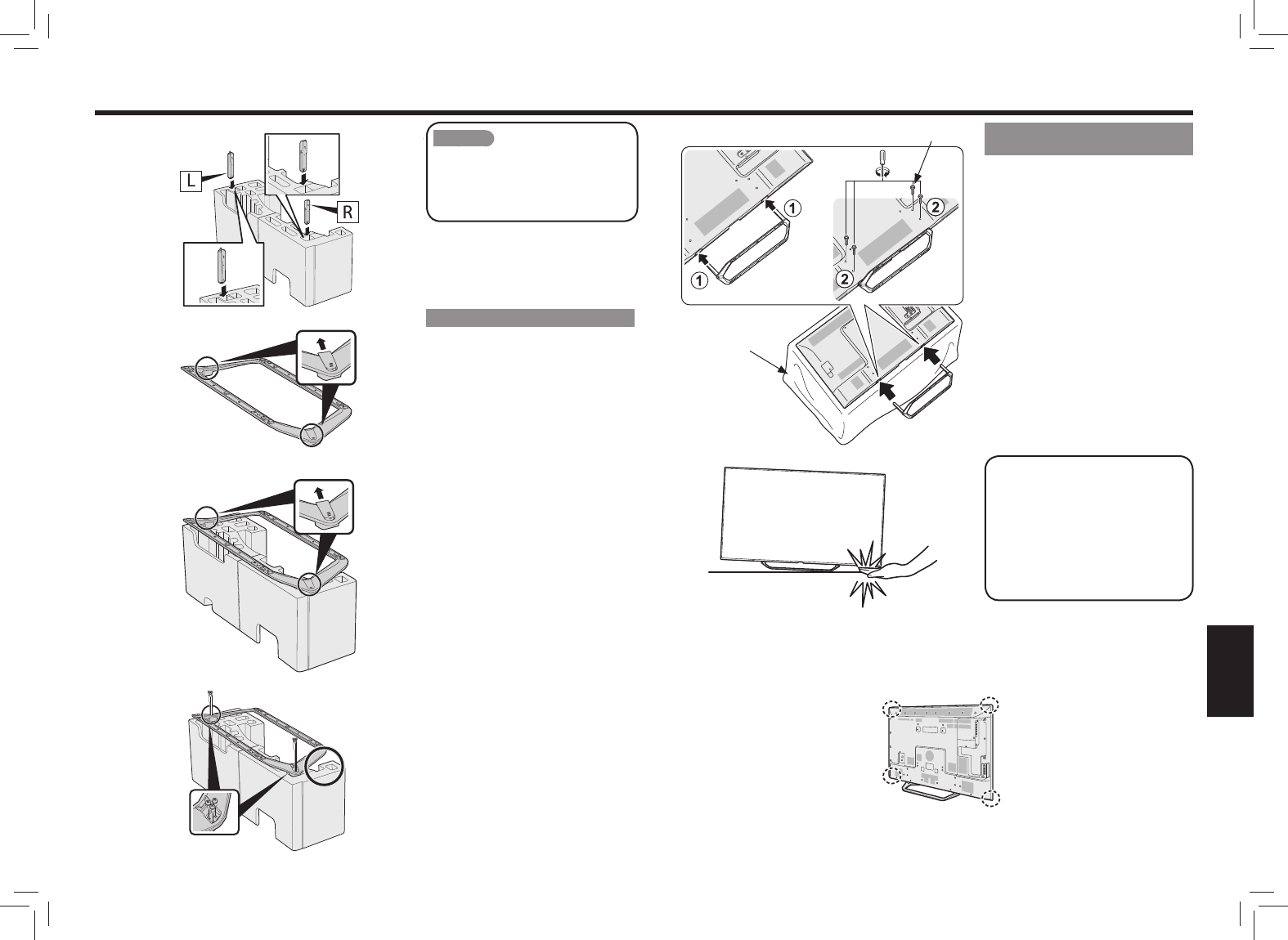 L

R

1

1

2

2