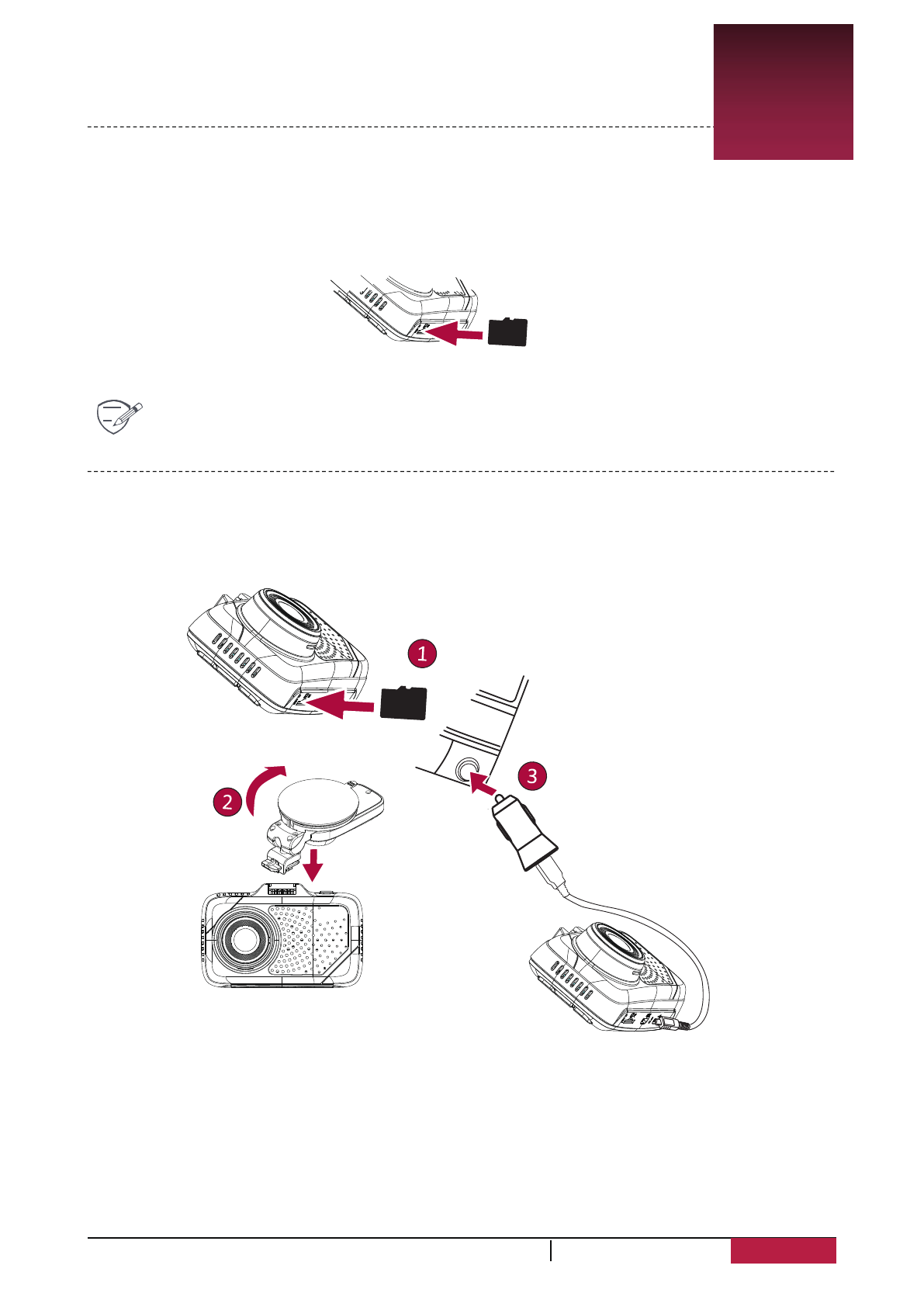 1

2

3