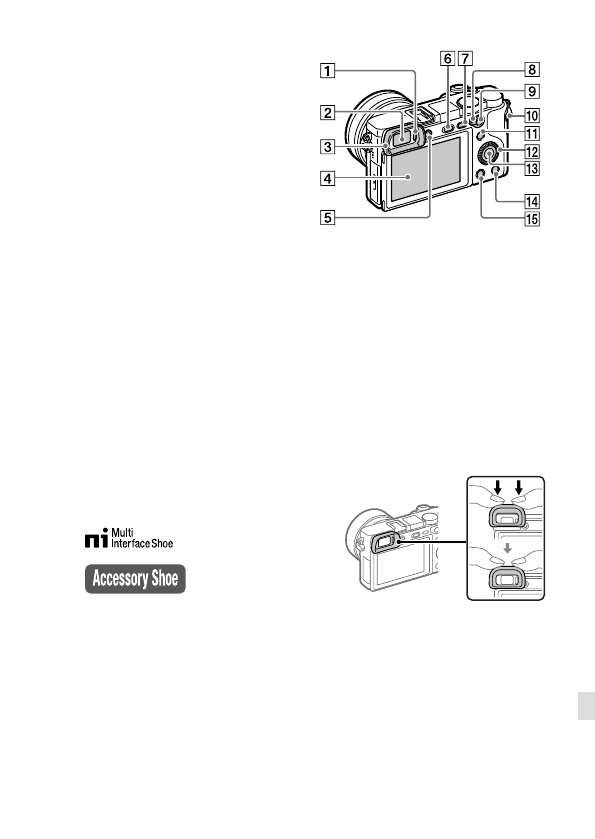 1
2
3
4
5
6
7
8
9
10
11
12
13
14
15

Multi Interface Shoe

Accessory Shoe