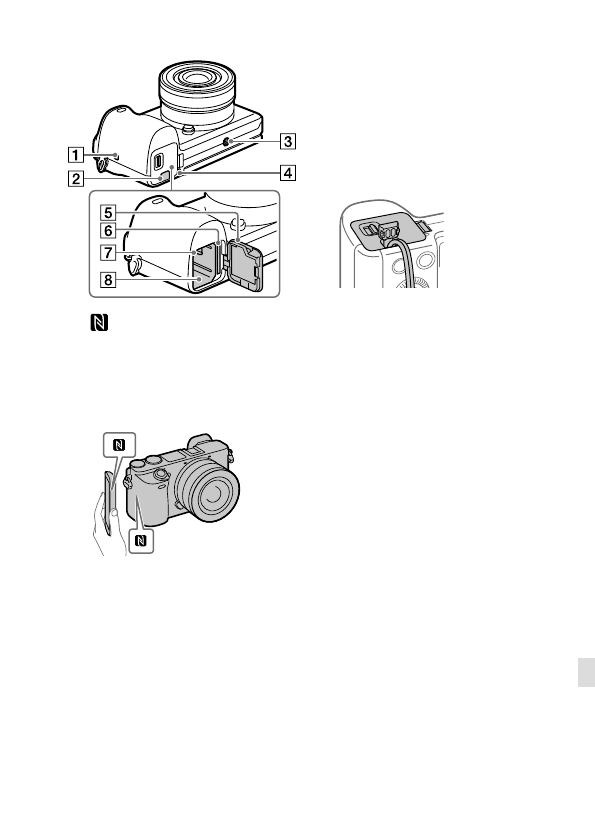 1
2
3
4
5
6
7
8