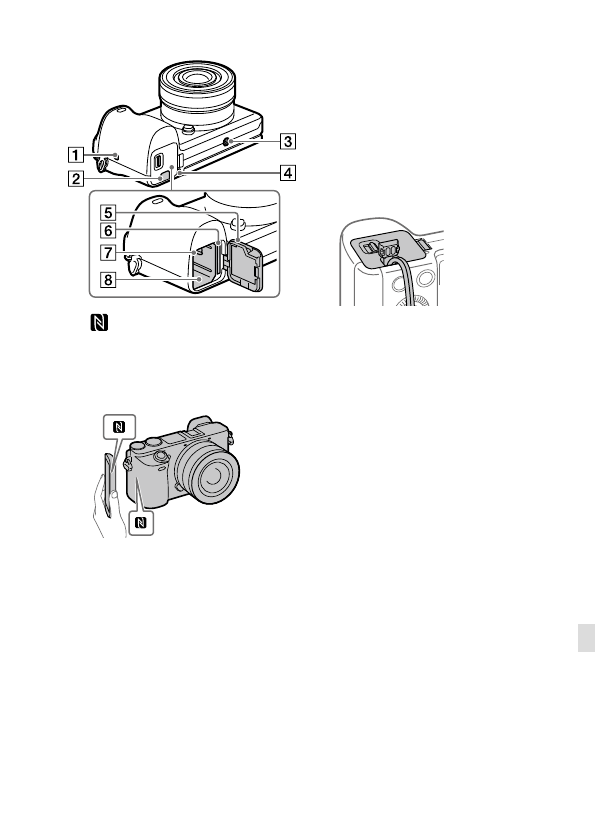 1

2

3

4

5

6

7

8