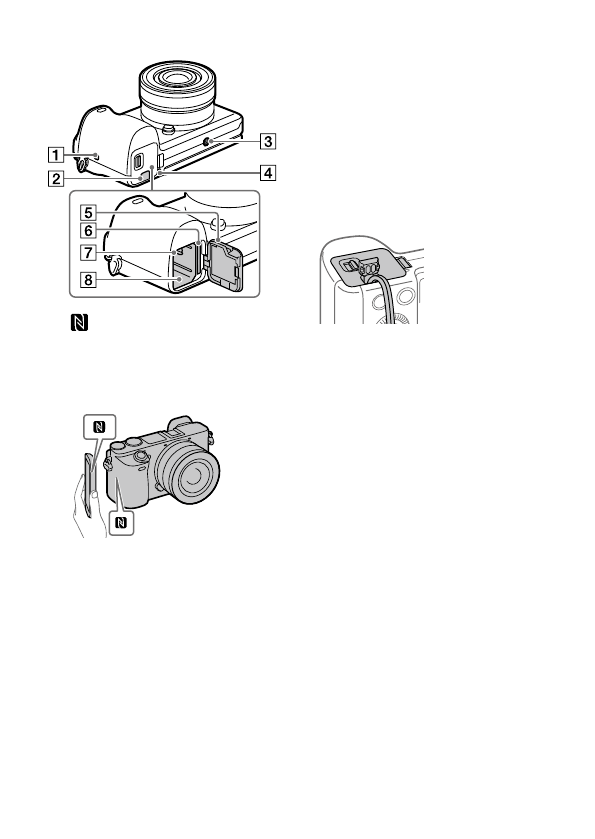 1
2
3
4
5
6
7
8