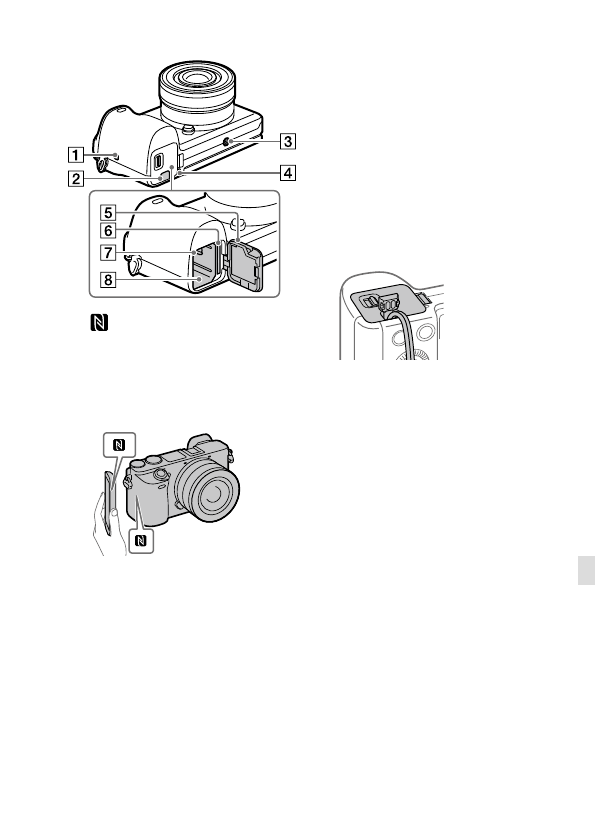 1
2
3
4
5
6
7
8