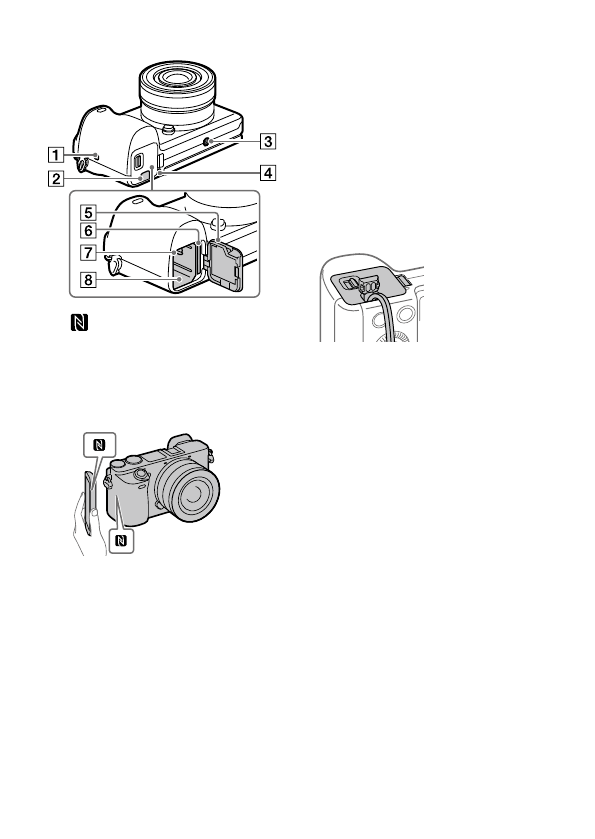 1
2
3
4
5
6
7
8