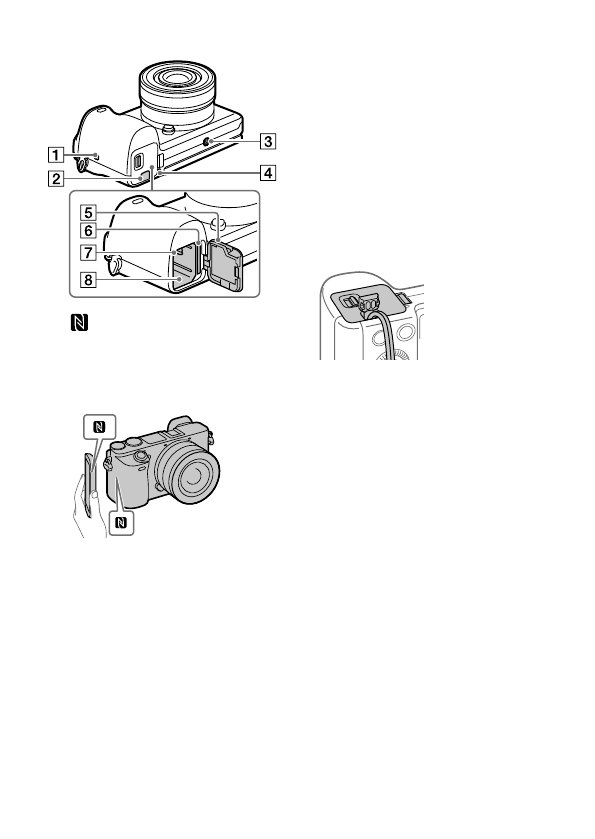 1
2
3
4
5
6
7
8