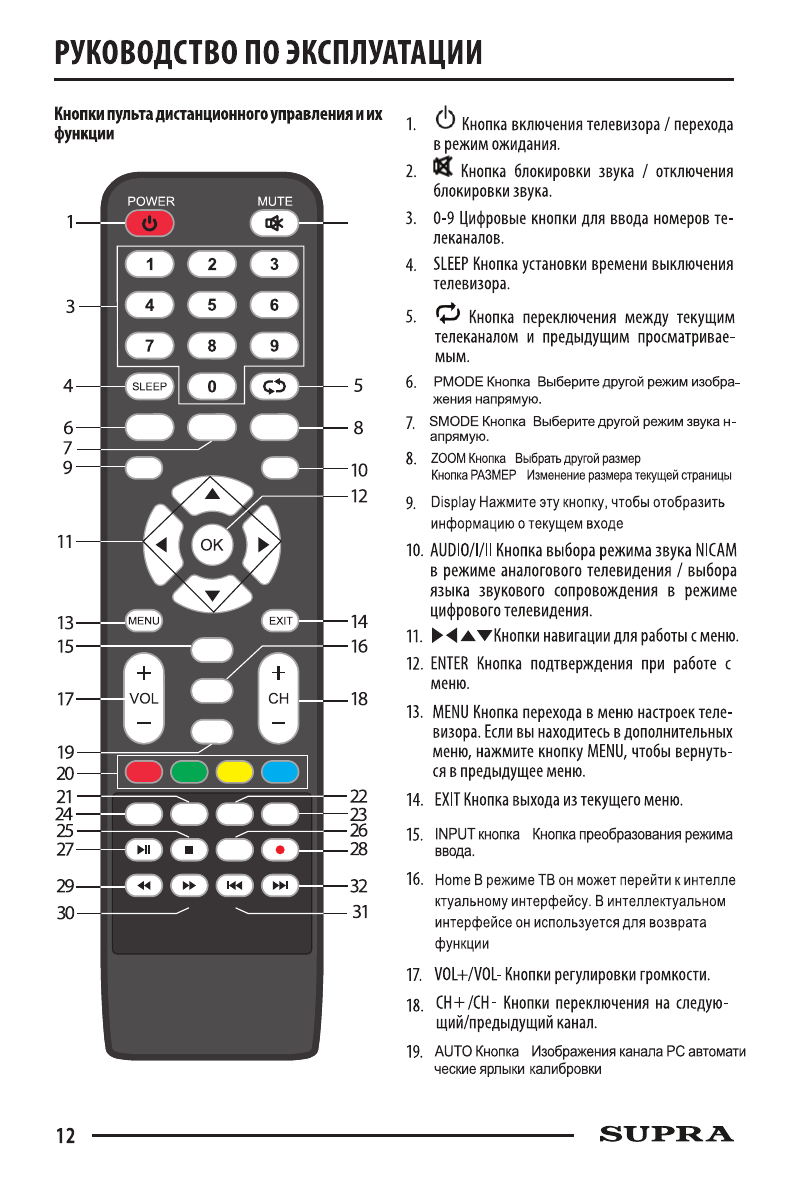 РУКОВОДСТВО ПО ЭКСПЛУАТАЦИИ

Кнопки пульта дистанционного управления и их функции

POWER
MUTE
1
2
3
4
5
6
7
8
9
0
SLEEP
OK
MENU
EXIT
VOL
CH
1
3
4
5
6
7
8
9
10
11
12
13
14
15
16
17
18
19
20
21
22
23
24
25
26
27
28
29
30
31
32

1. Кнопка включения телевизора / перехода в режим ожидания.

2. Кнопка блокировки звука / отключения блокировки звука.

3. 0-9 Цифровые кнопки для ввода номеров телеканалов.

4. SLEEP Кнопка установки времени выключения телевизора.

5. Кнопка переключения между текущим телеканалом и предыдущим просматриваемым.

6. PMODE Кнопка Выберите другой режим изображения напрямую.

7. SMODE Кнопка Выберите другой режим звука напрямую.

8. ZOOM Кнопка Выбрать другой размер
Кнопка РАЗМЕР Изменение размера текущей страницы

9. Display Нажмите эту кнопку, чтобы отобразить информацию о текущем входе

10. AUDIO/I/II Кнопка выбора режима звука NICAM в режиме аналогового телевидения / выбора языка звукового сопровождения в режиме цифрового телевидения.

11. ▶◀▲▼Кнопки навигации для работы с меню.

12. ENTER Кнопка подтверждения при работе с меню.

13. MENU Кнопка перехода в меню настроек телевизора. Если вы находитесь в дополнительных меню, нажмите кнопку MENU, чтобы вернуться в предыдущее меню.

14. EXIT Кнопка выхода из текущего меню.

15. INPUT кнопка Кнопка преобразования режима ввода.

16. Home В режиме ТВ он может перейти к интеллектуальному интерфейсу. В интеллектуальном интерфейсе он используется для возврата функции

17. VOL+/VOL- Кнопки регулировки громкости.

18. CH+/CH- Кнопки переключения на следующий/предыдущий канал.

19. AUTO Кнопка Изображения канала PC автоматические ярлыки калибровки

12
SUPRA