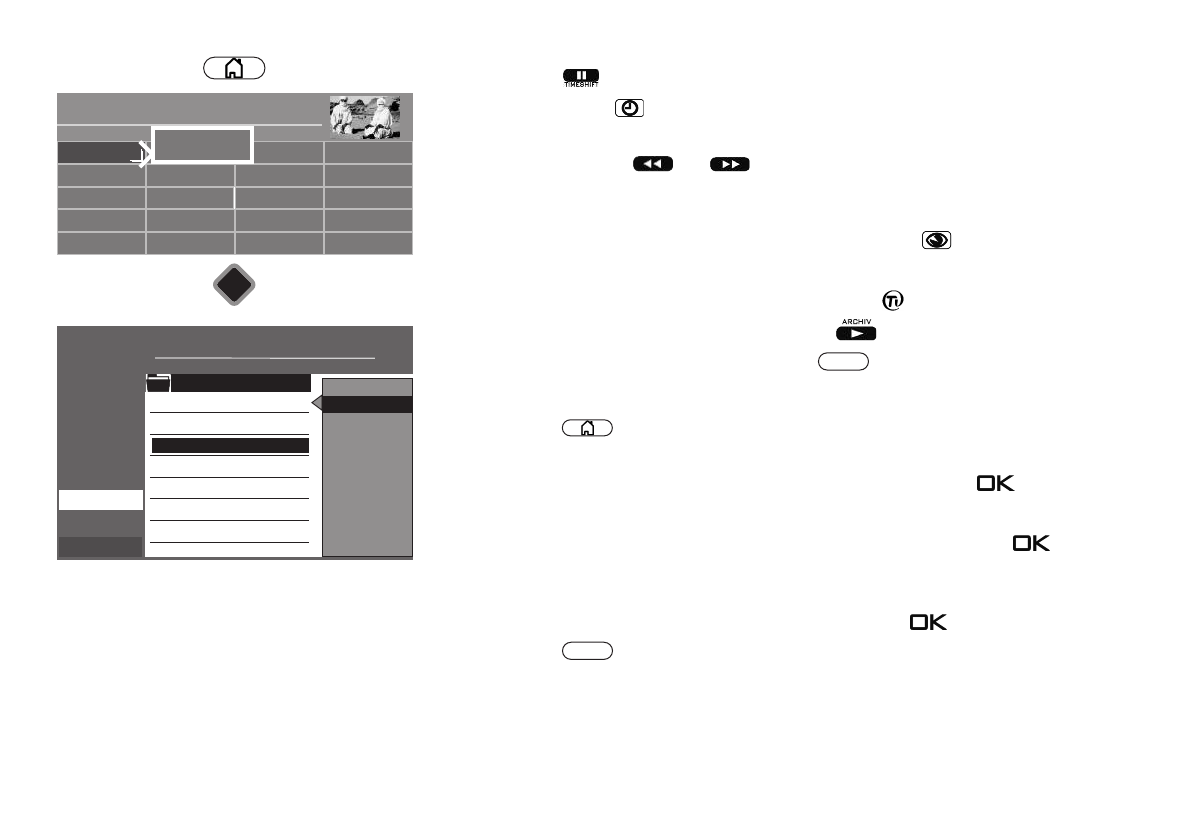 TIMESHIFT

ARCHIV

OK

OK

OK