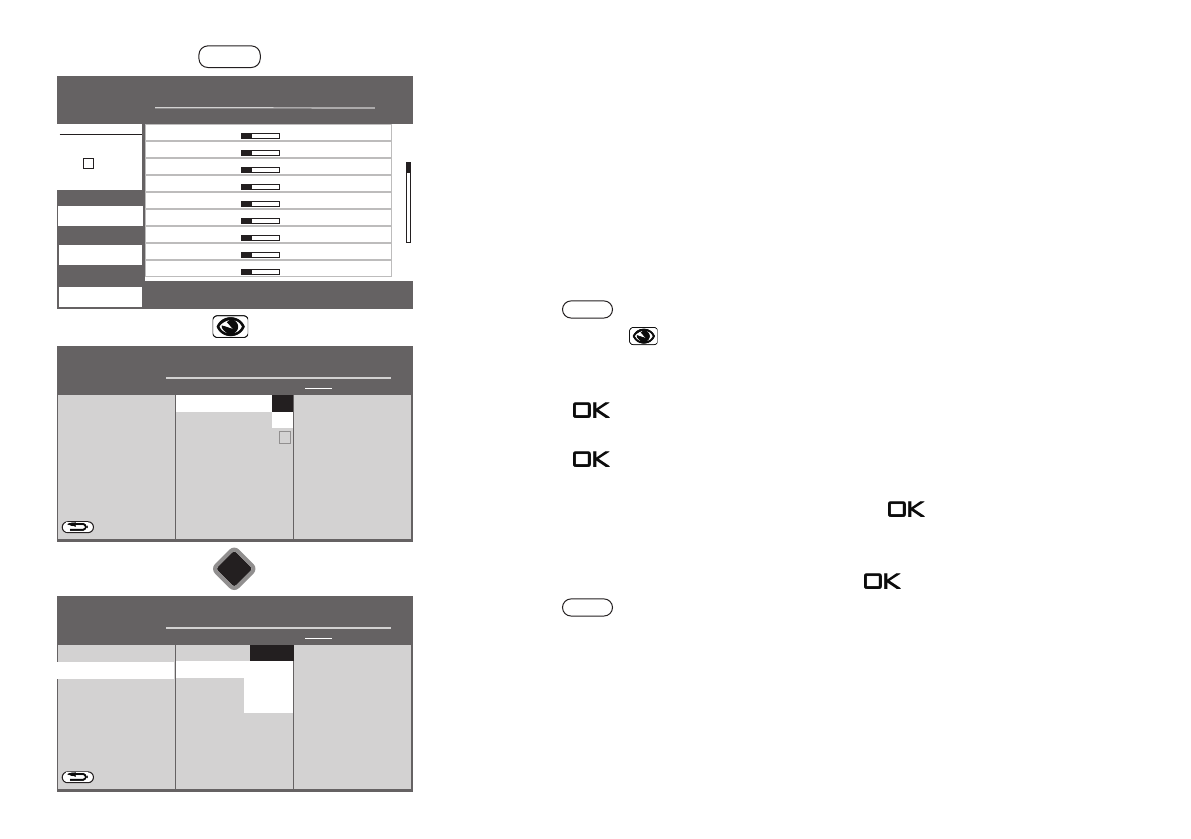 OK

OK

OK

OK