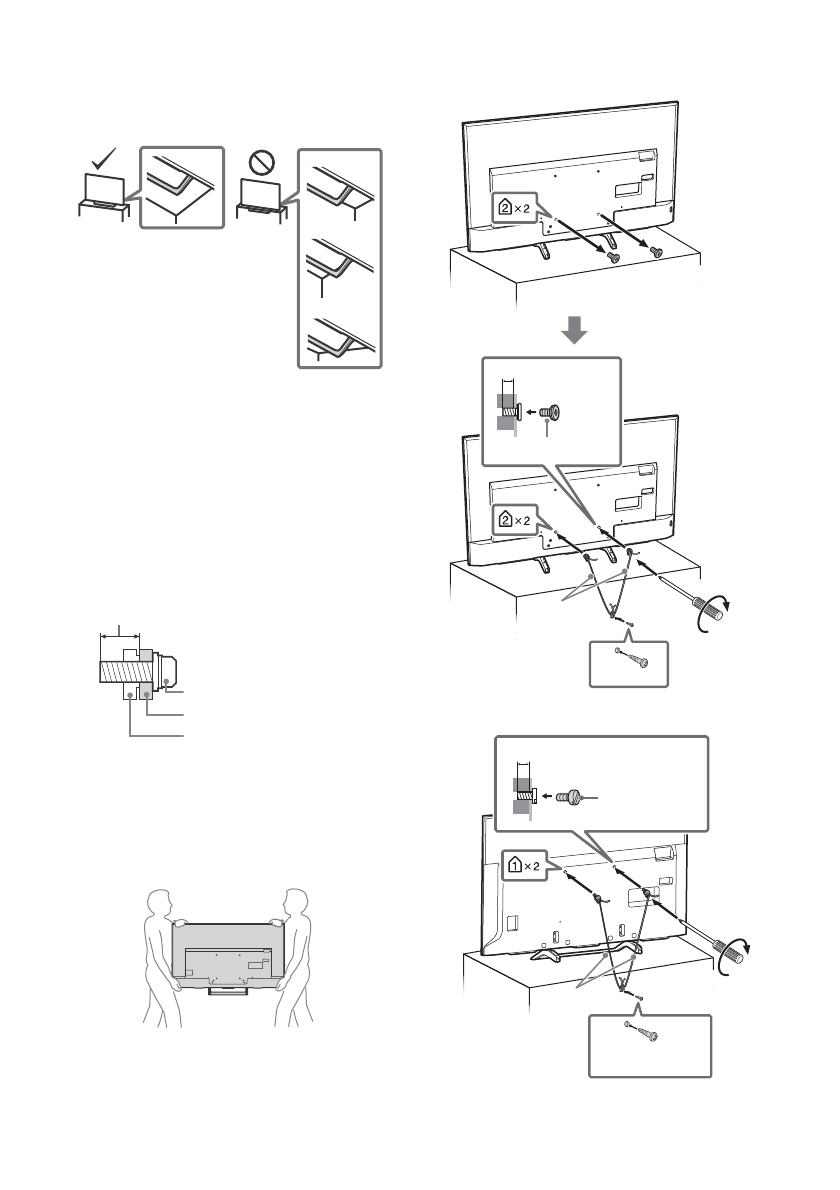 2 ×2

2 ×2

1 ×2