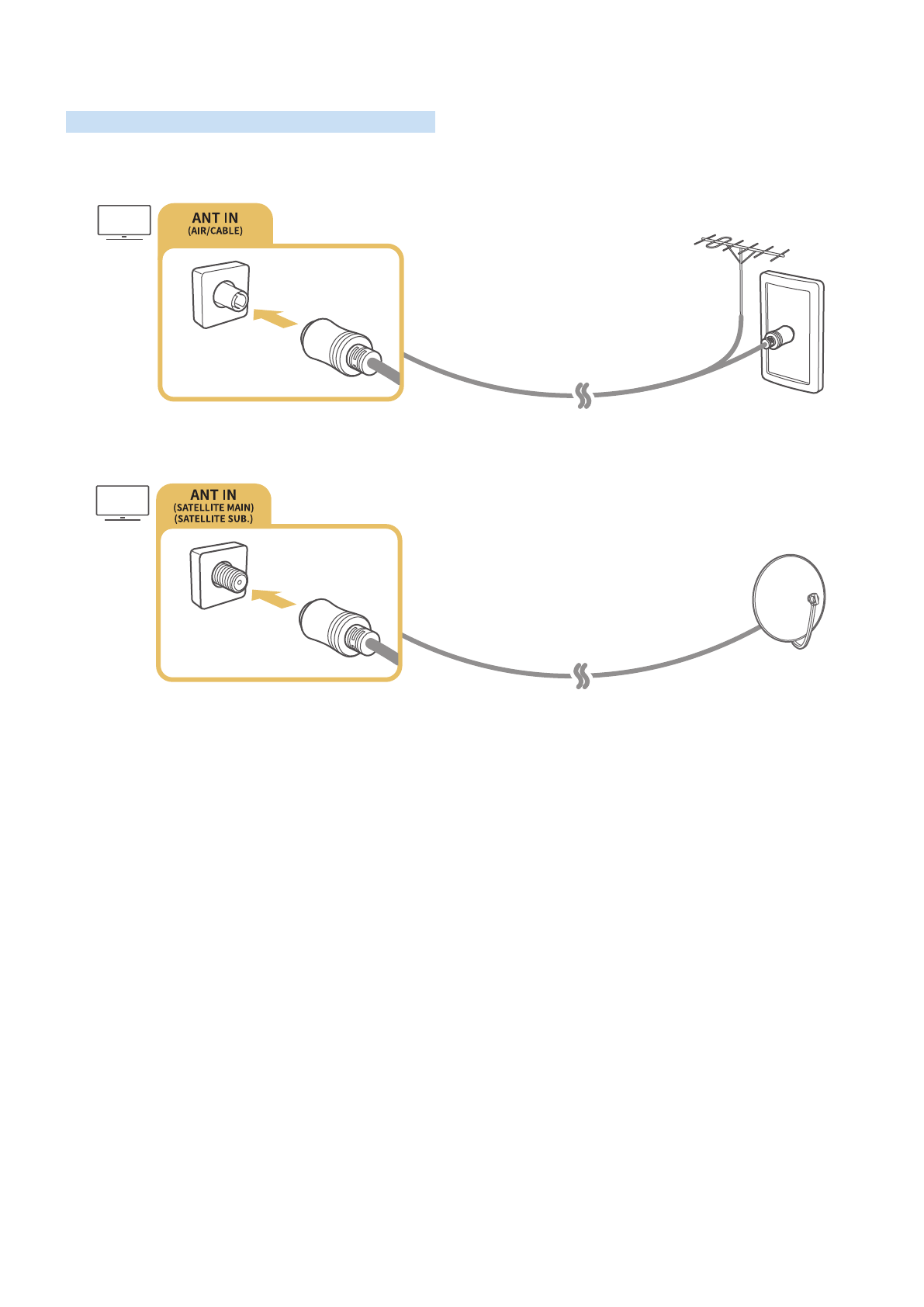 ANT IN
(AIR/CABLE)

ANT IN
(SATELLITE MAIN)
(SATELLITE SUB.)