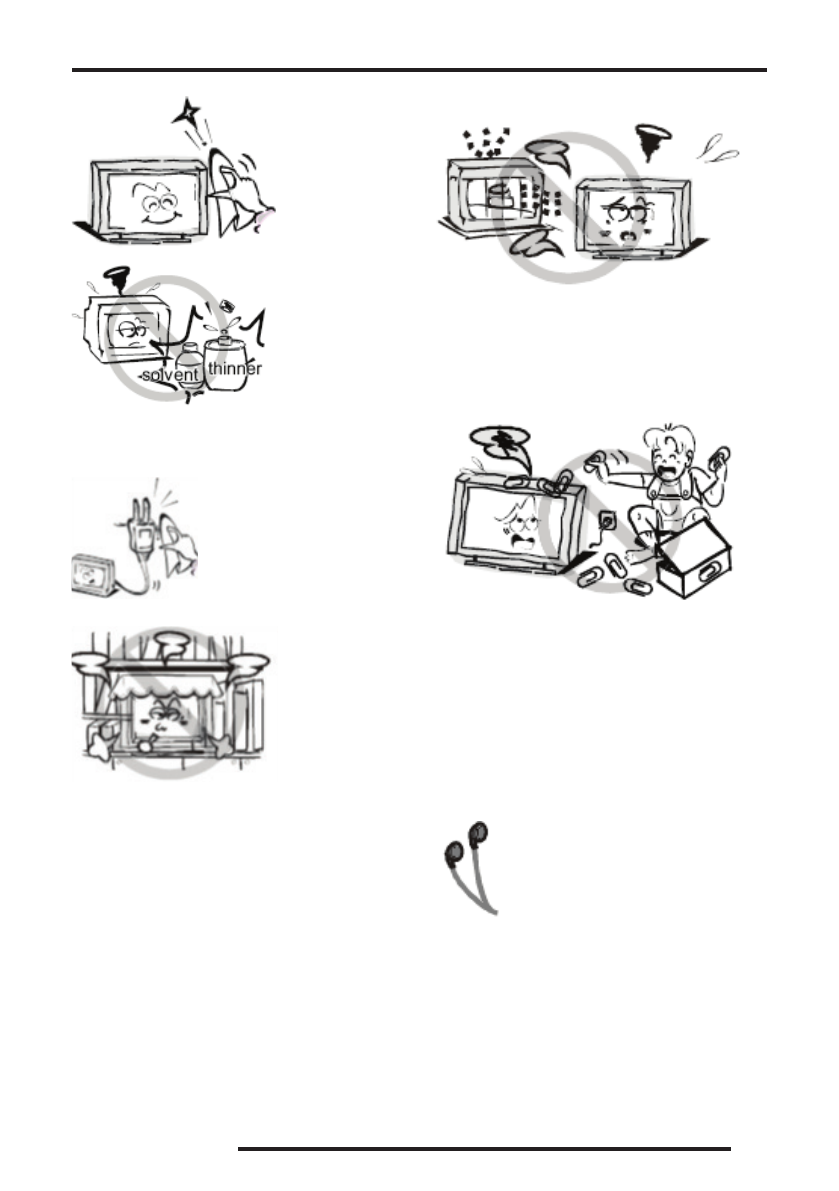 solvent thinner