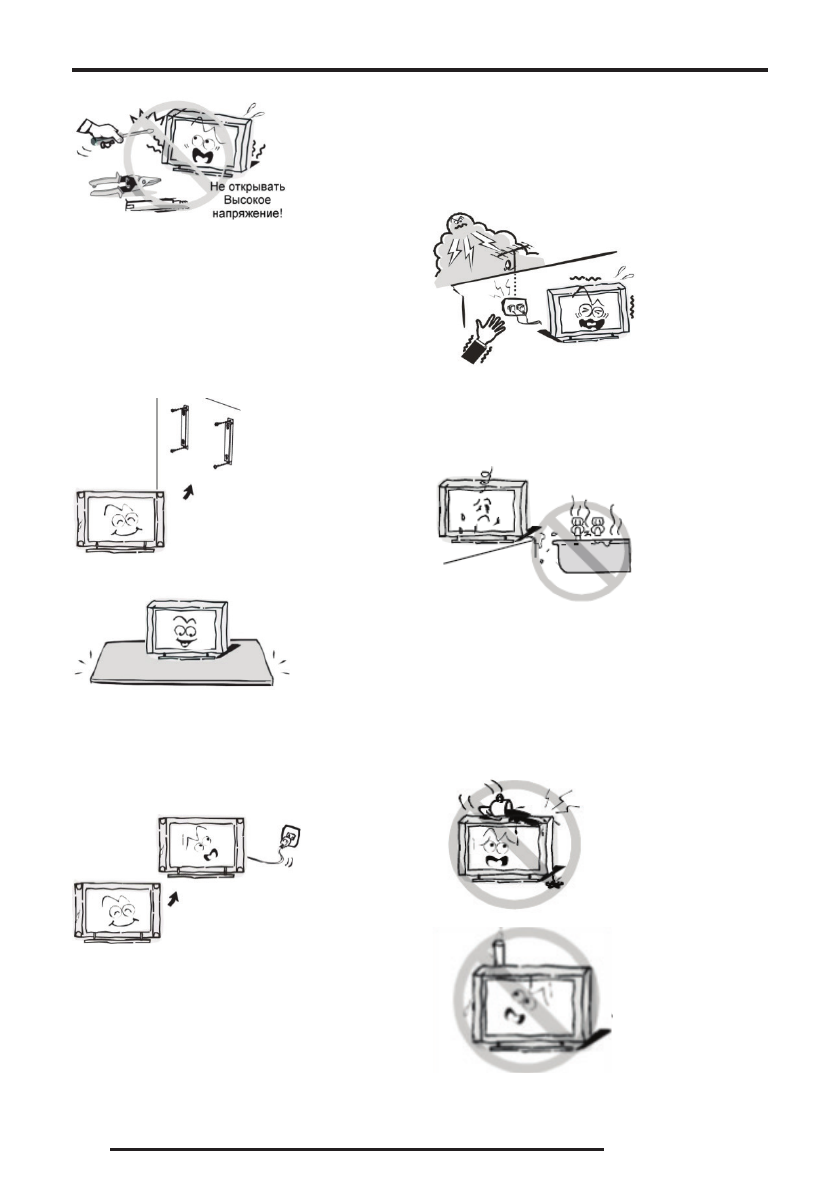 Не открывать
Высокое
напряжение!