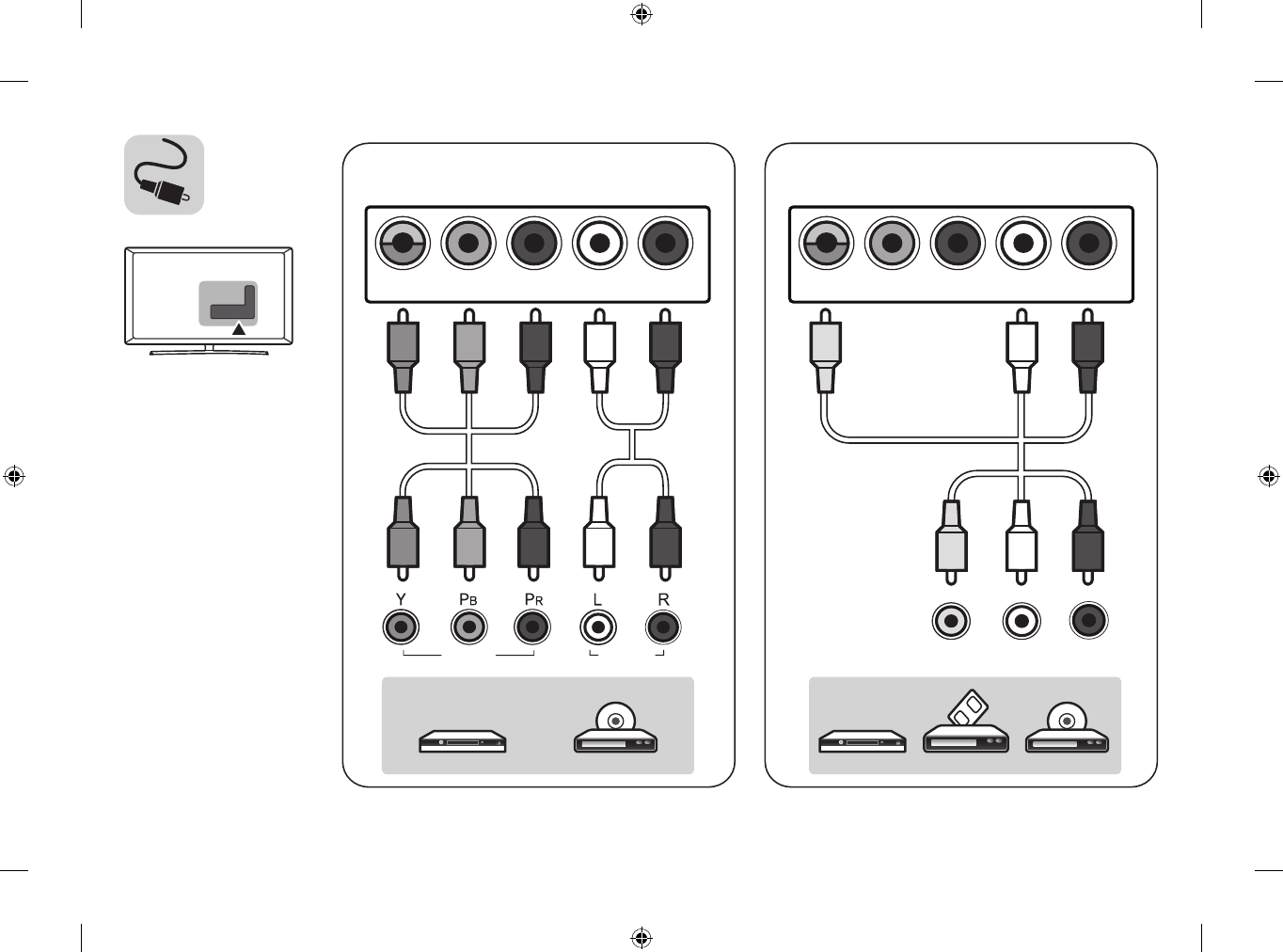 Y $P_B$ $P_R$ L R