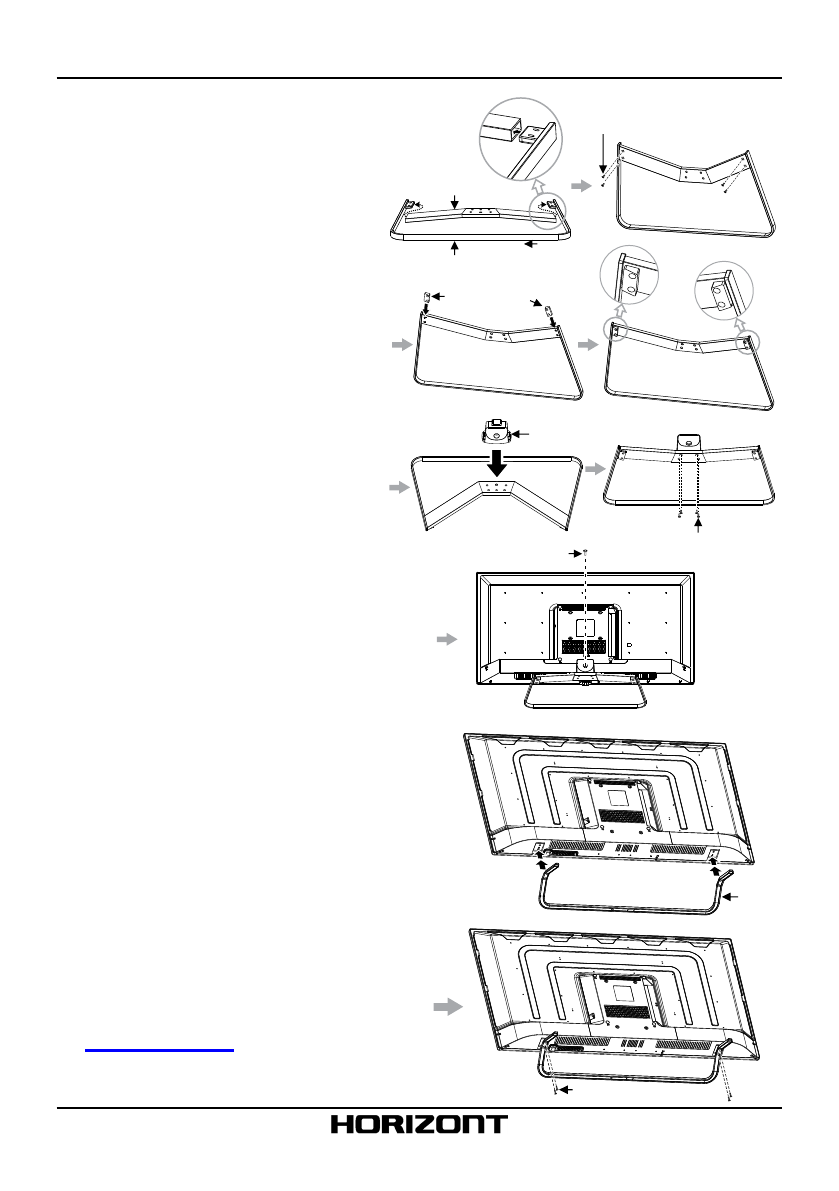 HORIZONT