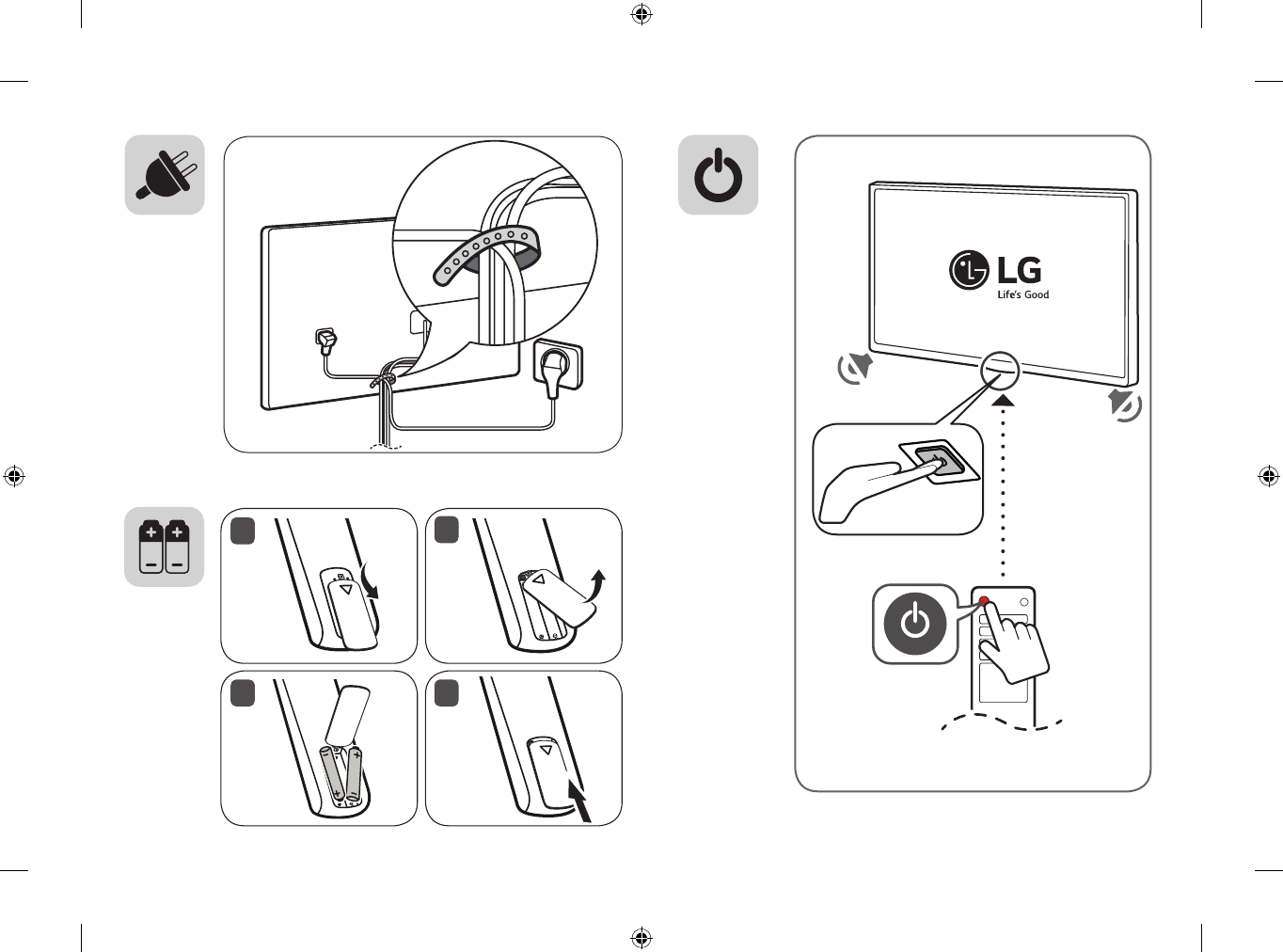 LG
Life's Good