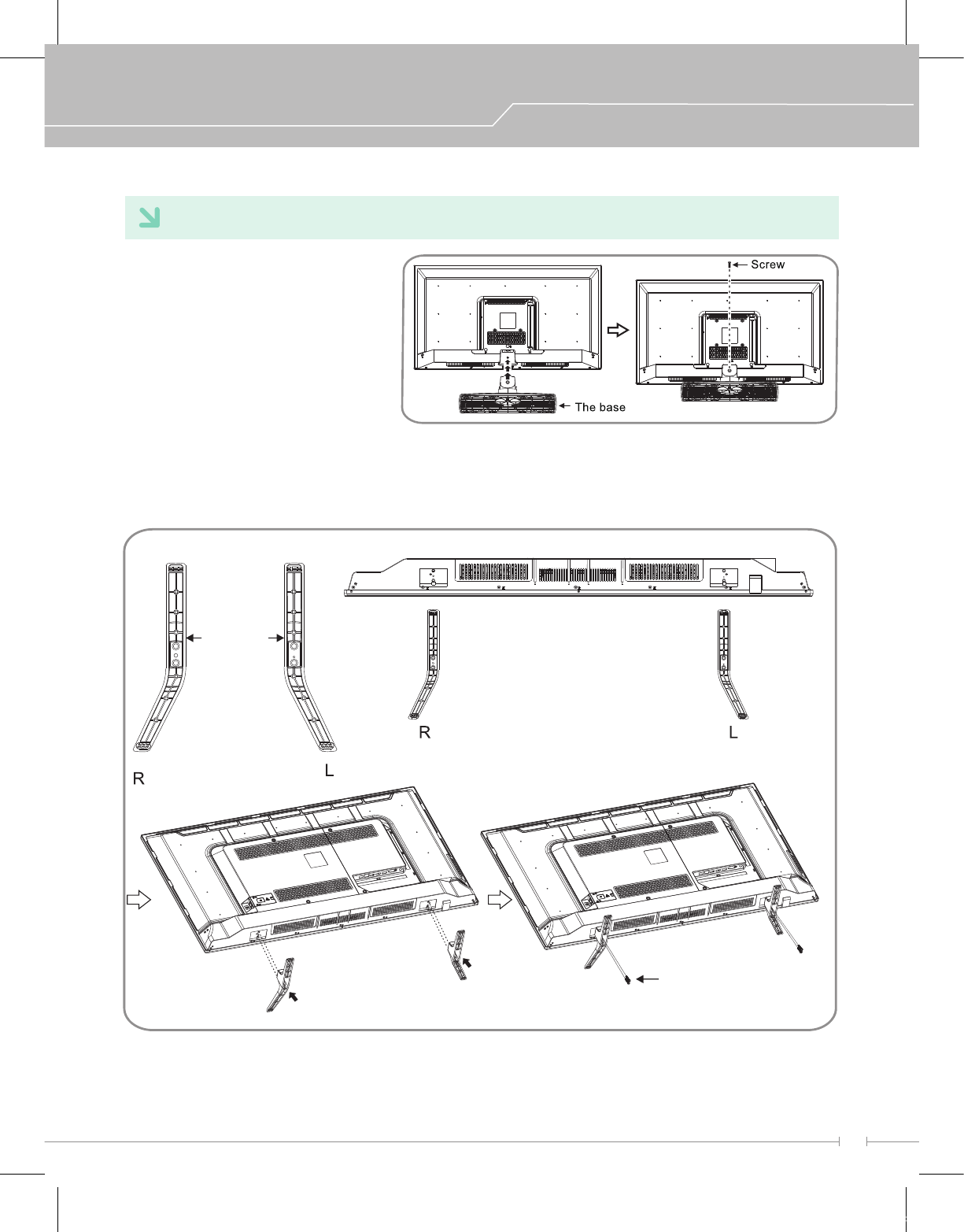 Screw

The base

R

L

R

L