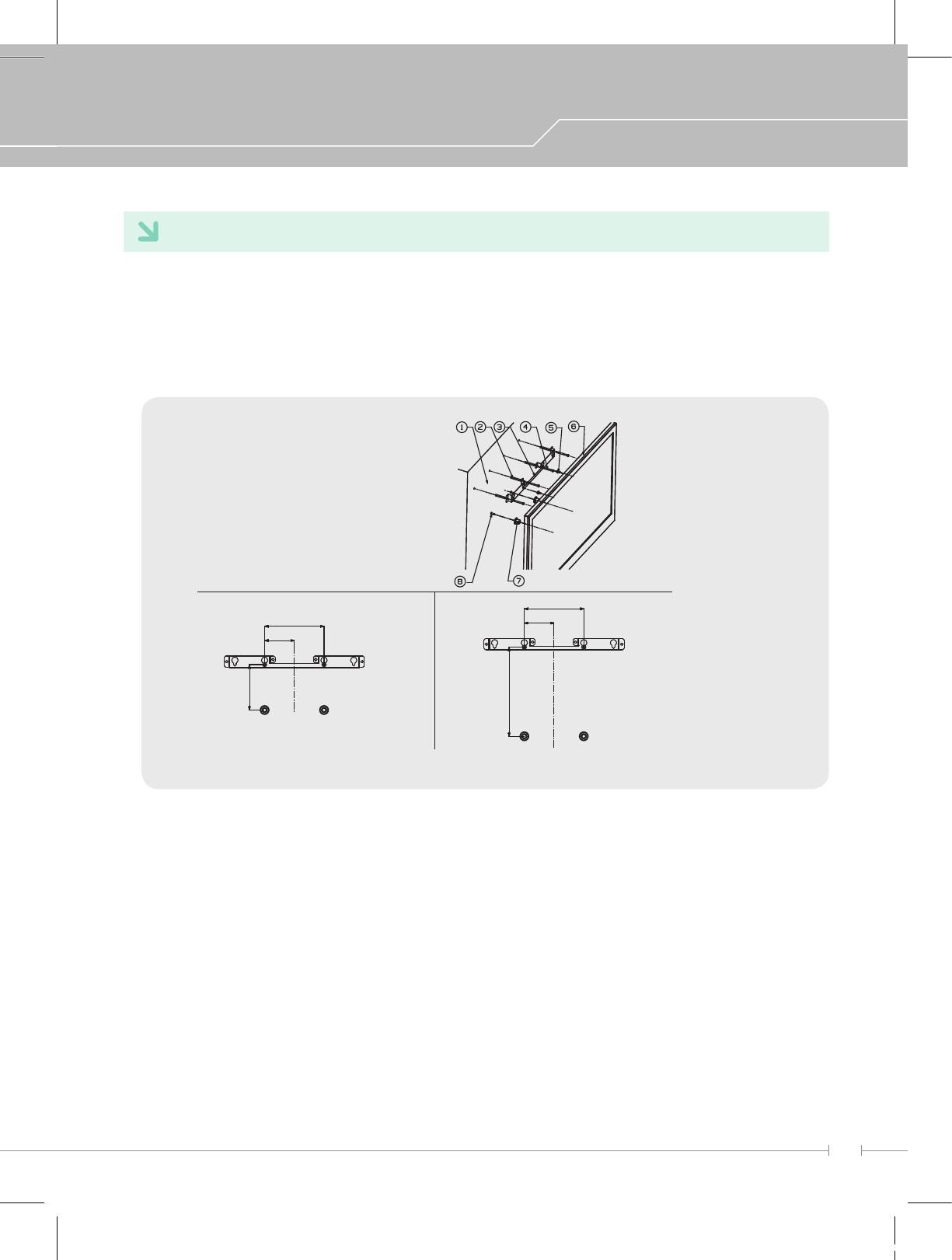 1 2 3 4 5 6

8 7