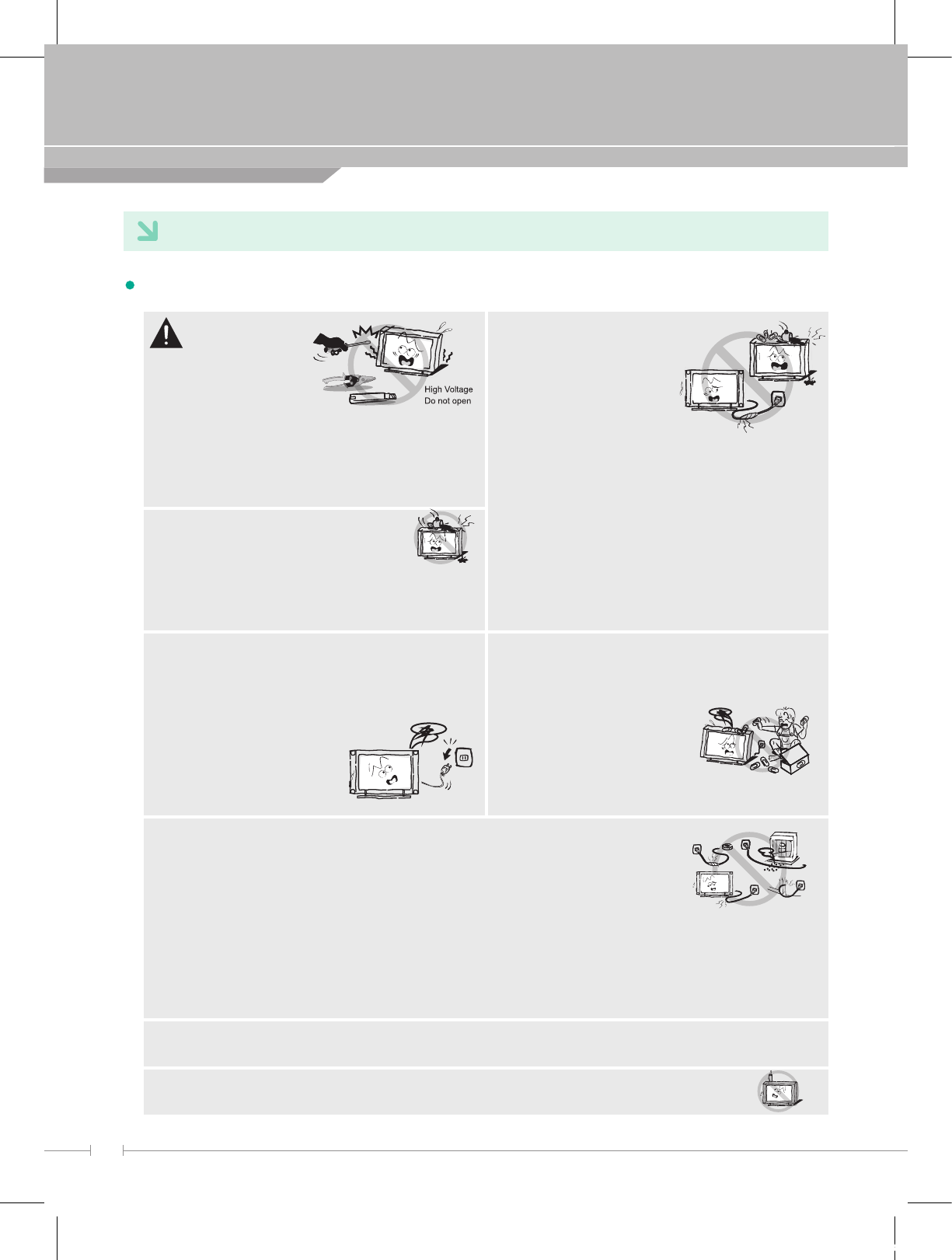 High Voltage
Do not open