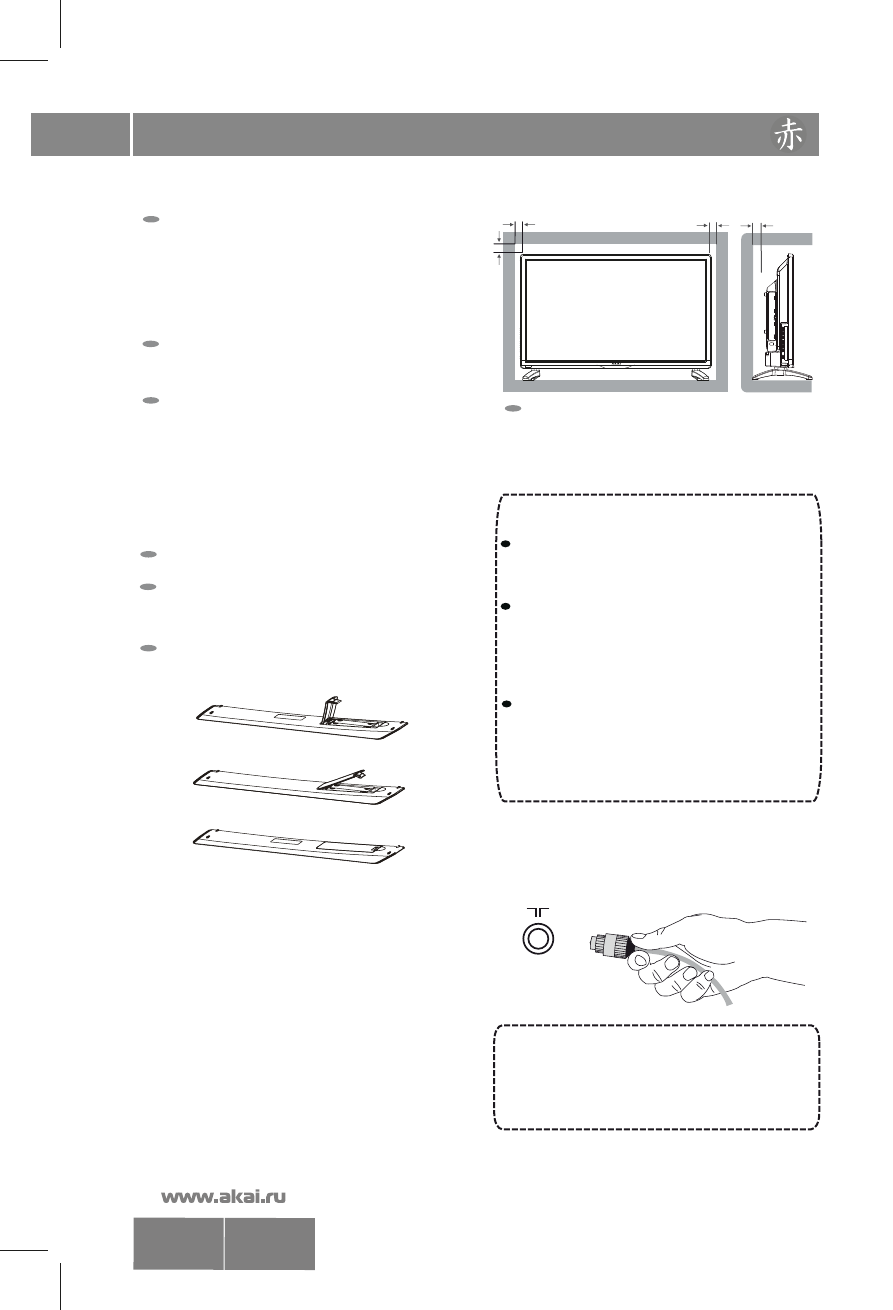 赤

www.akai.ru