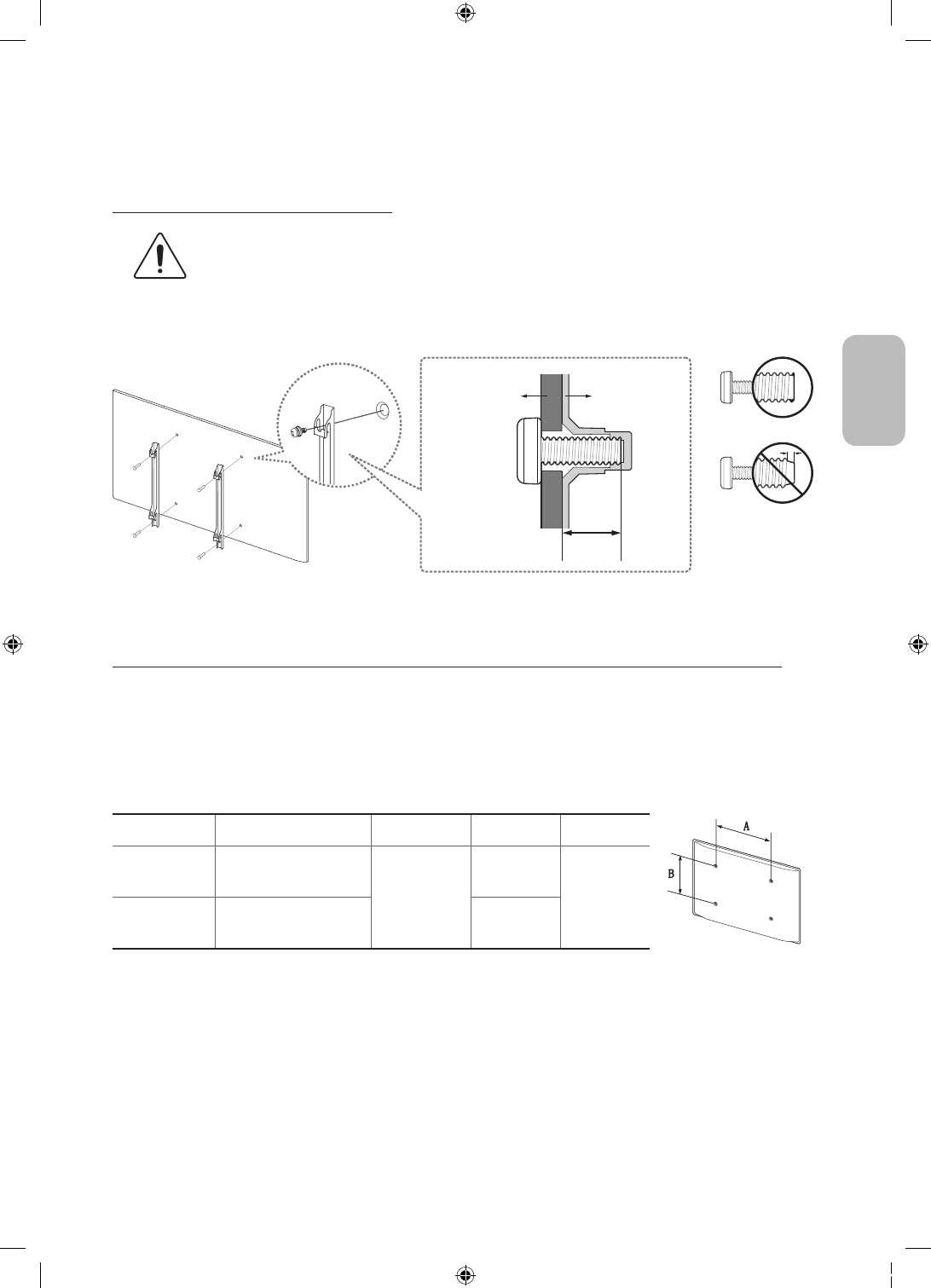 A

B