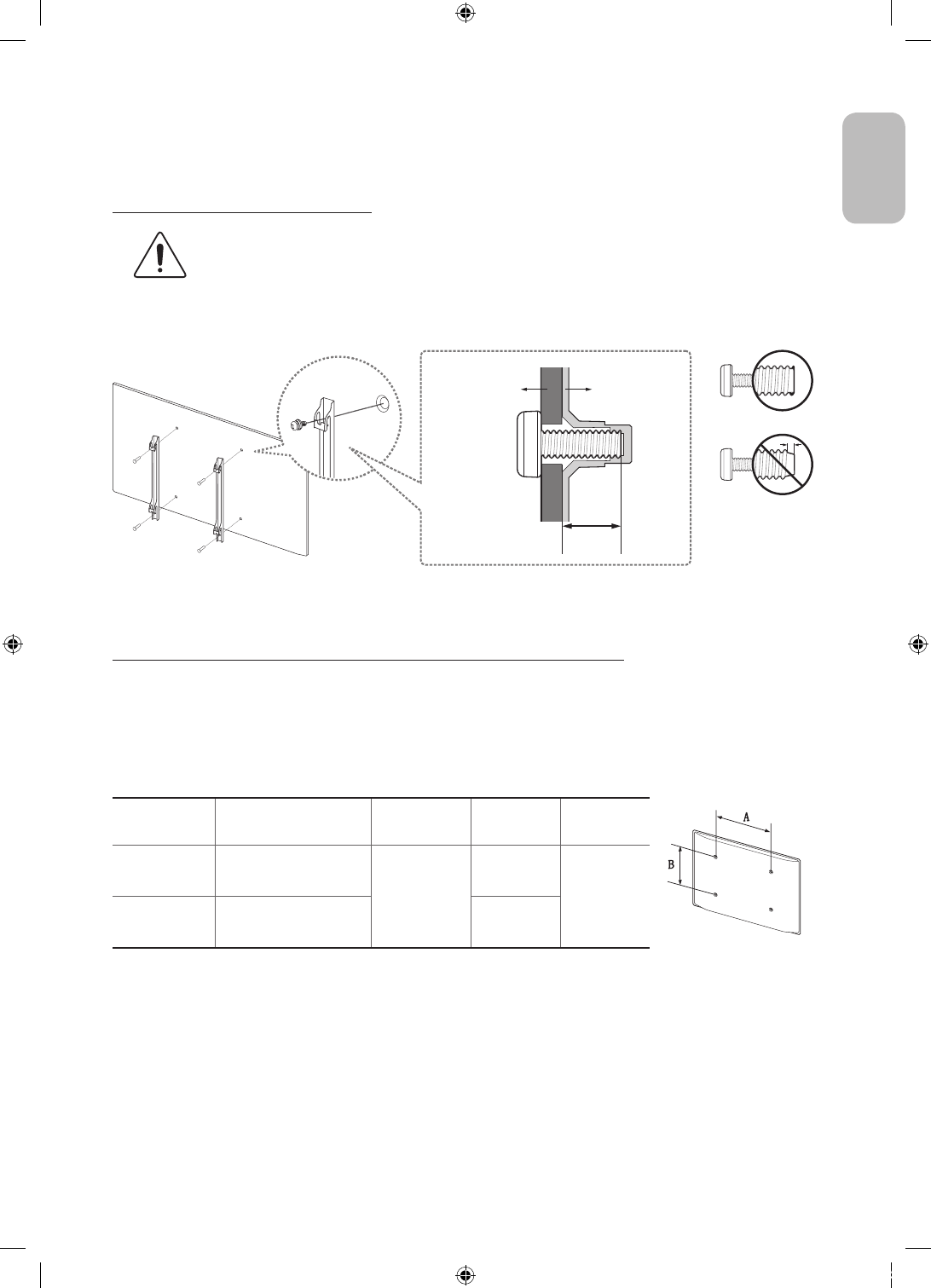 A

B