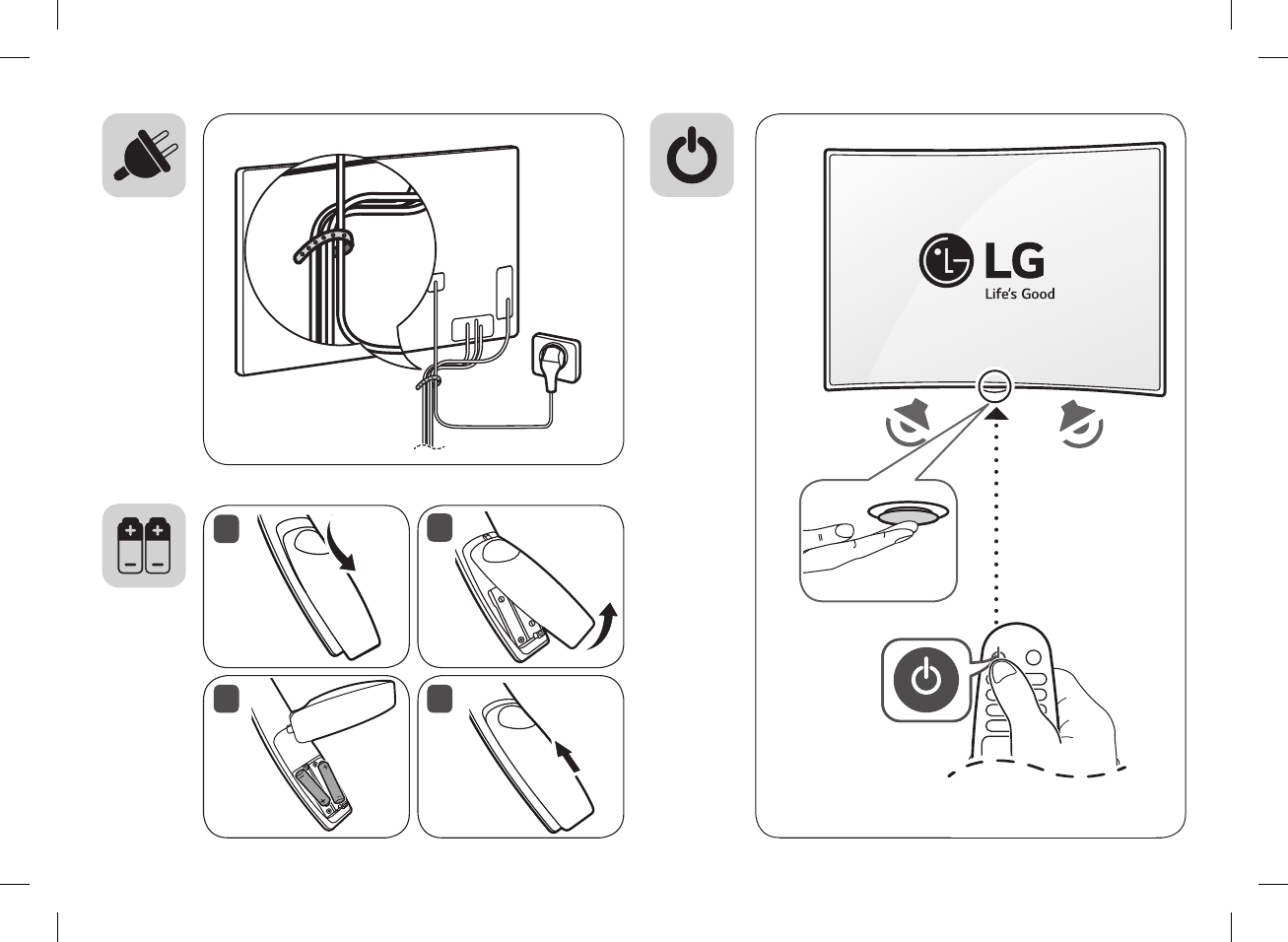 LG
Life's Good