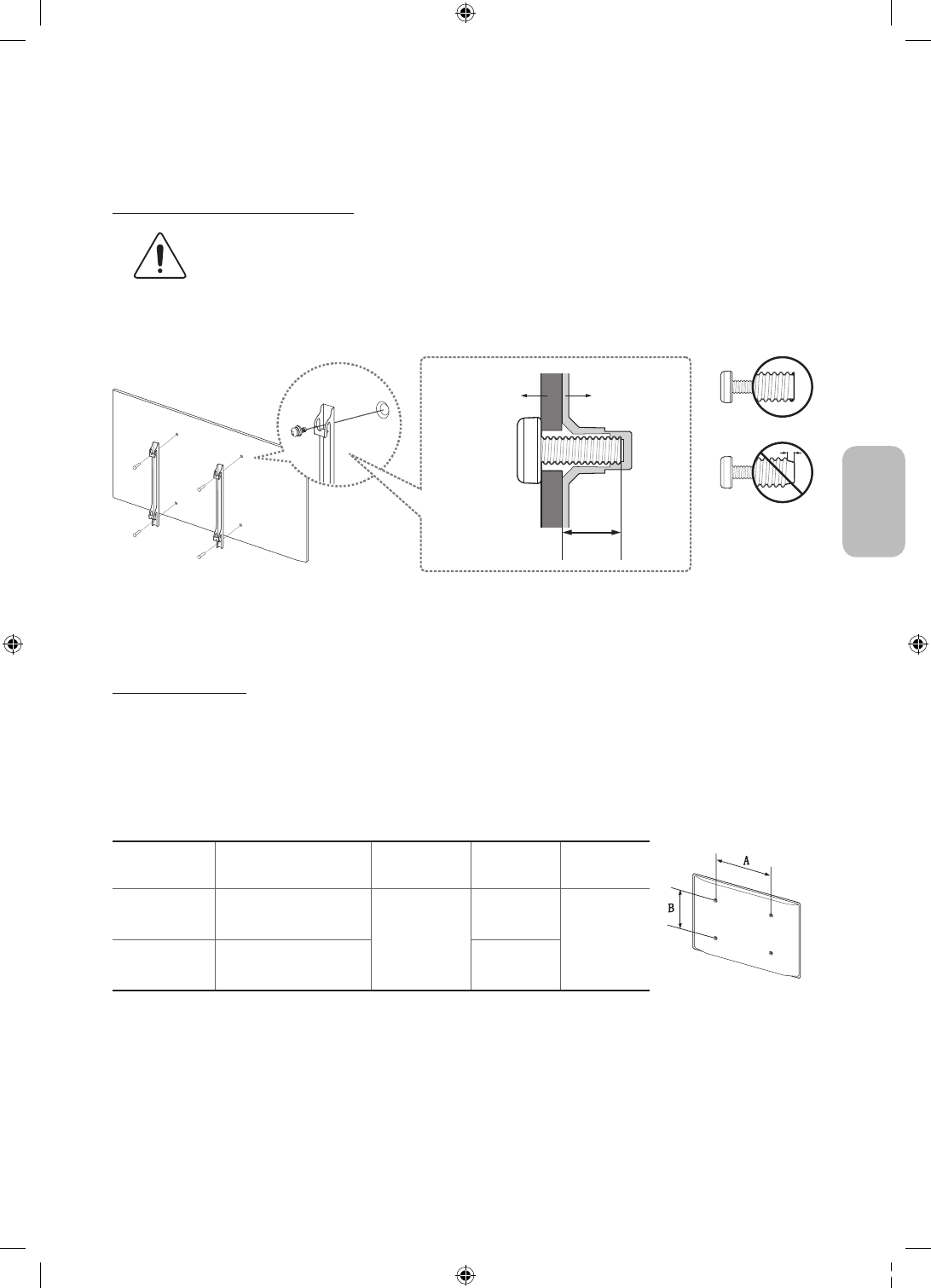 A
B