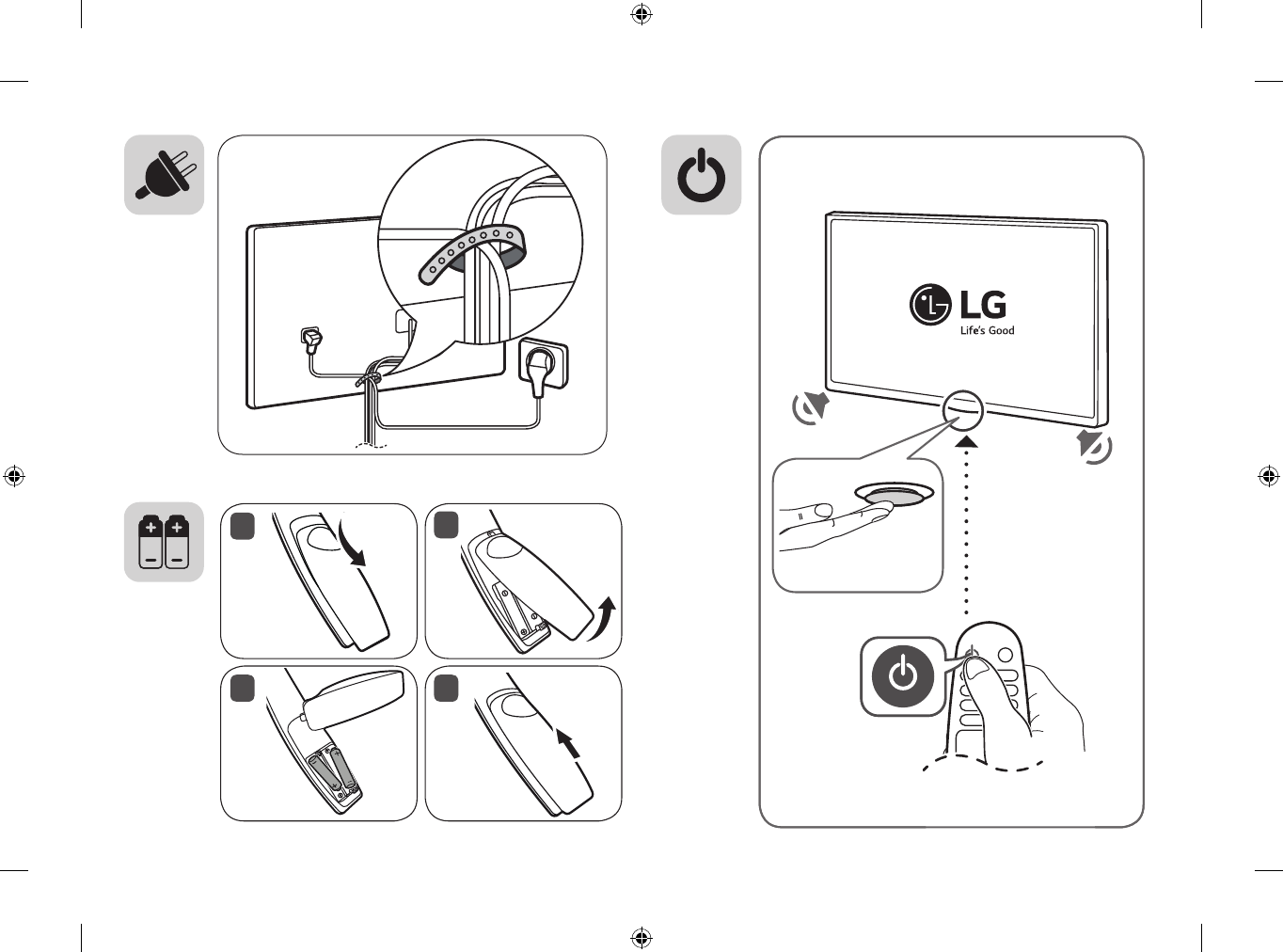 LG
Life's Good